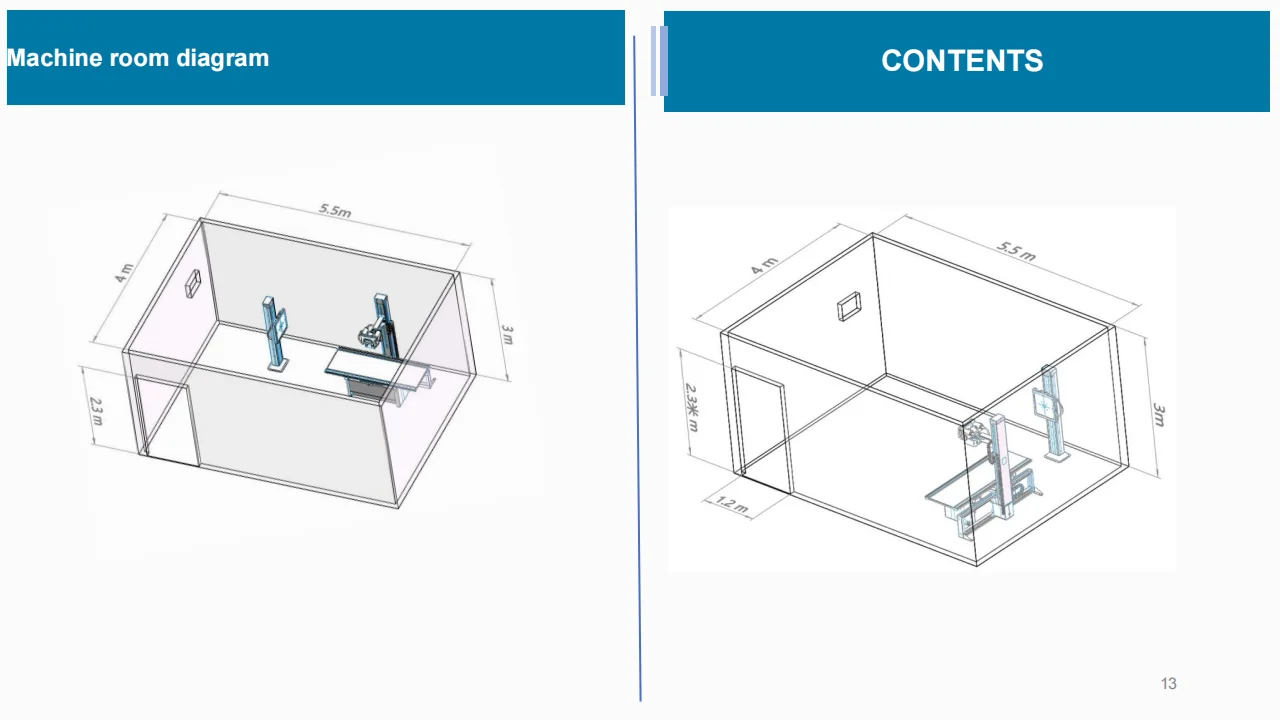 Machine room diagram

5.5m

4 m

3 m

2.3 m

CONTENTS

4 m

5.5 m

2.3米 m

3m

1.2 m

13