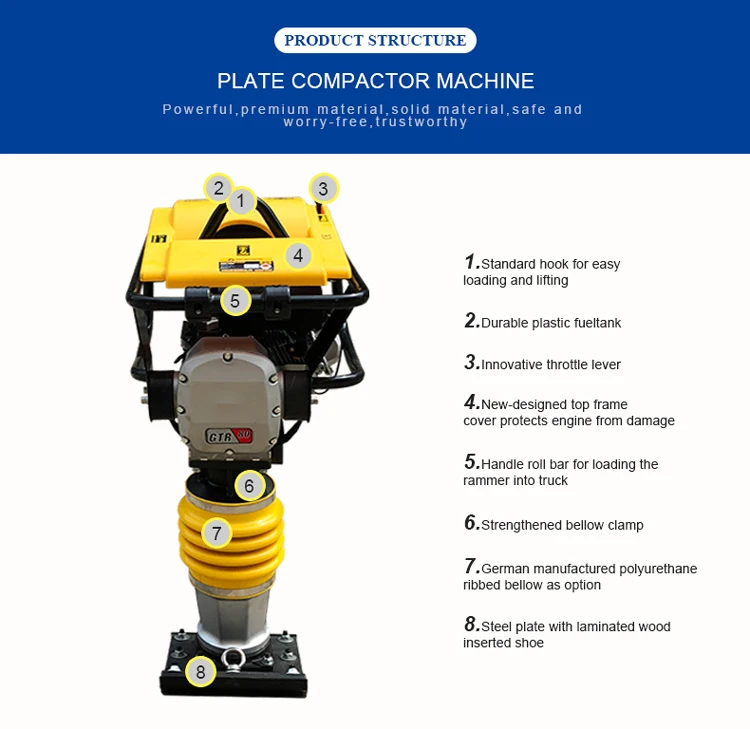 PRODUCT STRUCTURE

PLATE COMPACTOR MACHINE

Powerful,premium material,solid material,safe and worry-free,trustworthy

2 1 3 4 5 GTR 80 6 7 8

1.Standard hook for easy loading and lifting

2.Durable plastic fueltank

3.Innovative throttle lever

4.New-designed top frame cover protects engine from damage

5.Handle roll bar for loading the rammer into truck

6.Strengthened bellow clamp

7.German manufactured polyurethane ribbed bellow as option

8.Steel plate with laminated wood inserted shoe