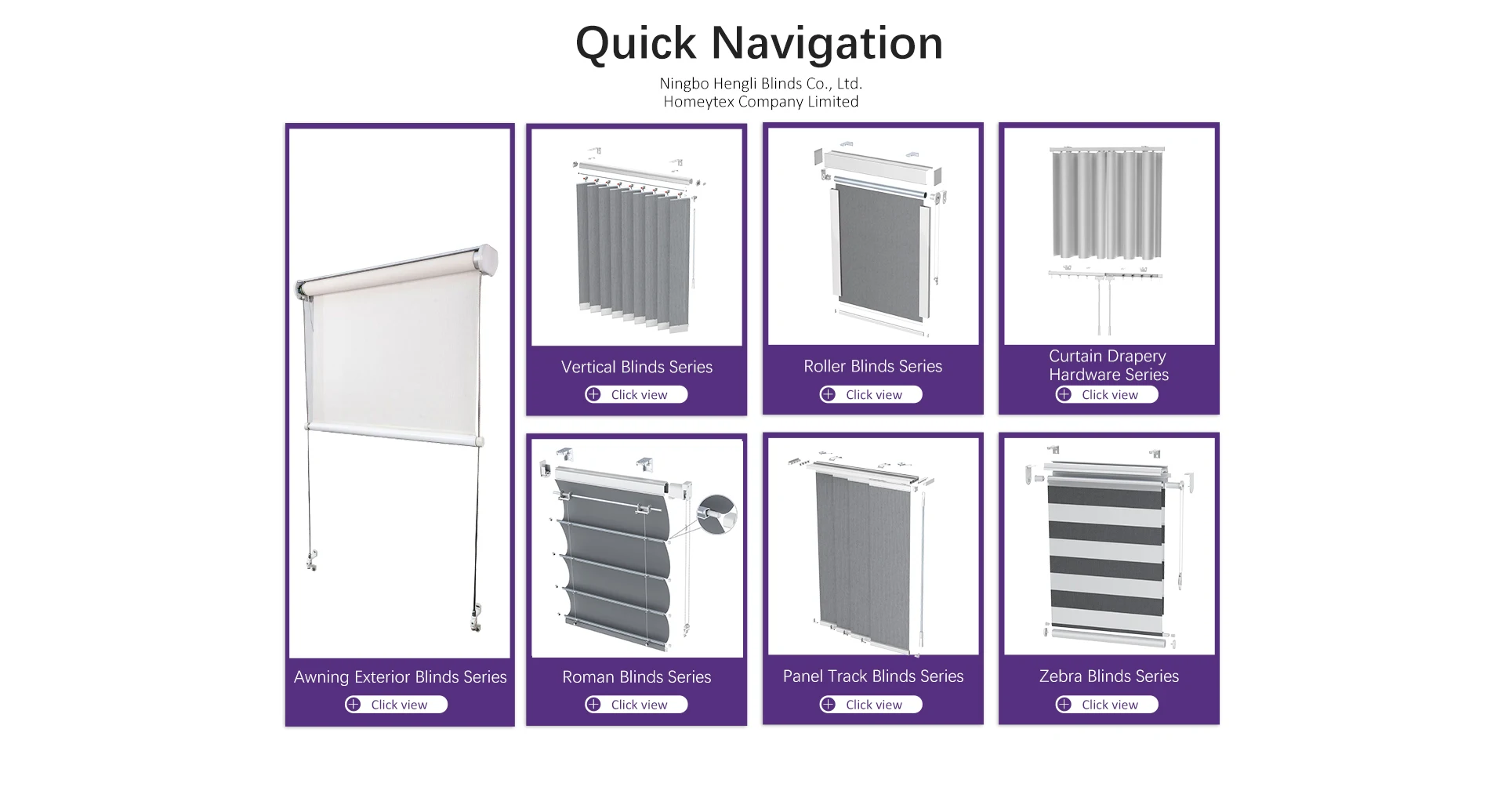 Quick Navigation

Ningbo Hengli Blinds Co., Ltd.
Homeytex Company Limited

Awning Exterior Blinds Series
Click view

Vertical Blinds Series
Click view

Roller Blinds Series
Click view

Curtain Drapery Hardware Series
Click view

Roman Blinds Series
Click view

Panel Track Blinds Series
Click view

Zebra Blinds Series
Click view