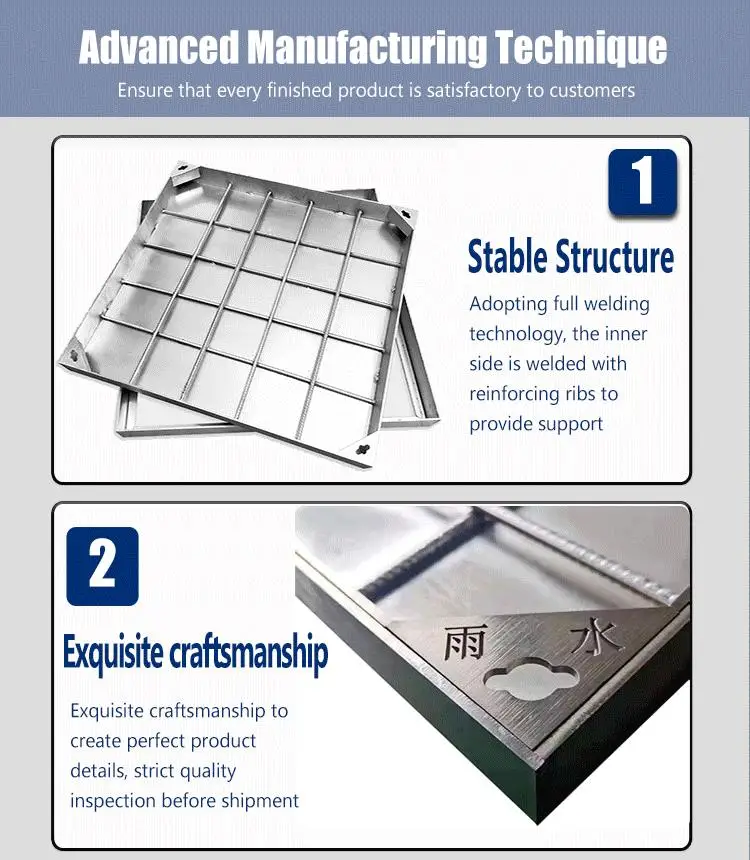 Advanced Manufacturing Technique
Ensure that every finished product is satisfactory to customers

1

Stable Structure

Adopting full welding technology, the inner side is welded with reinforcing ribs to provide support

2

Exquisite craftsmanship

Exquisite craftsmanship to create perfect product details, strict quality inspection before shipment

雨 水