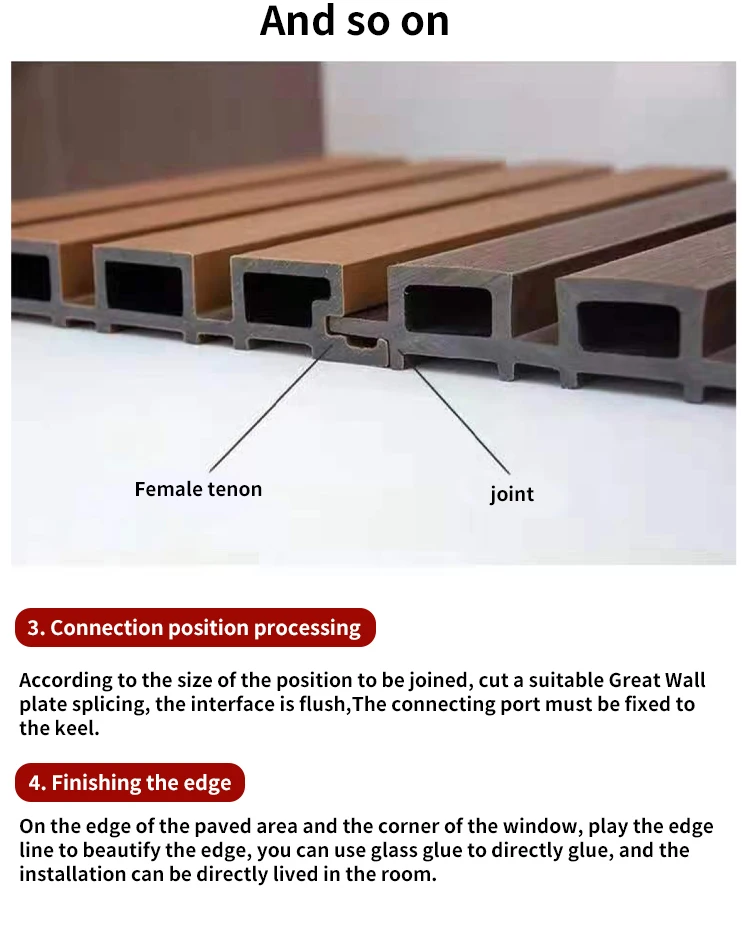 And so on

Female tenon

joint

3. Connection position processing

According to the size of the position to be joined, cut a suitable Great Wall plate splicing, the interface is flush,The connecting port must be fixed to the keel.

4. Finishing the edge

On the edge of the paved area and the corner of the window, play the edge line to beautify the edge, you can use glass glue to directly glue, and the installation can be directly lived in the room.