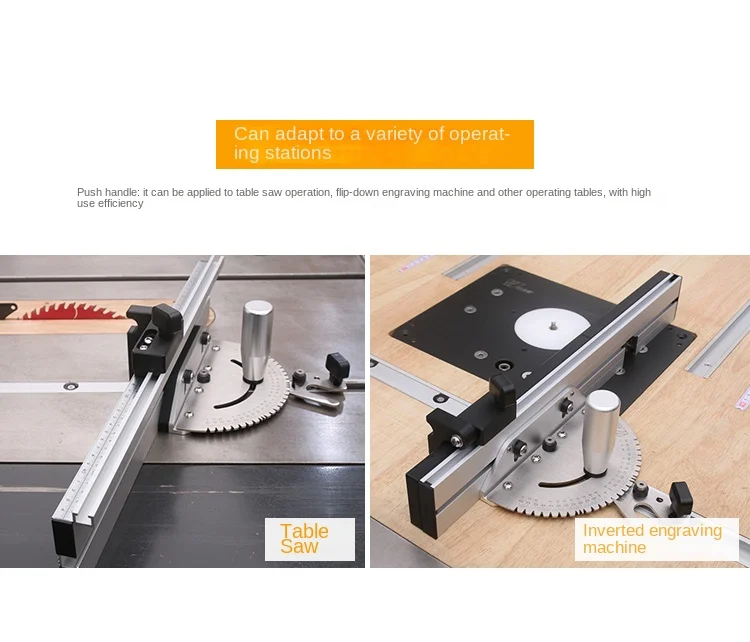 Can adapt to a variety of operating stations

Push handle: it can be applied to table saw operation, flip-down engraving machine and other operating tables, with high use efficiency

Table Saw

Inverted engraving machine