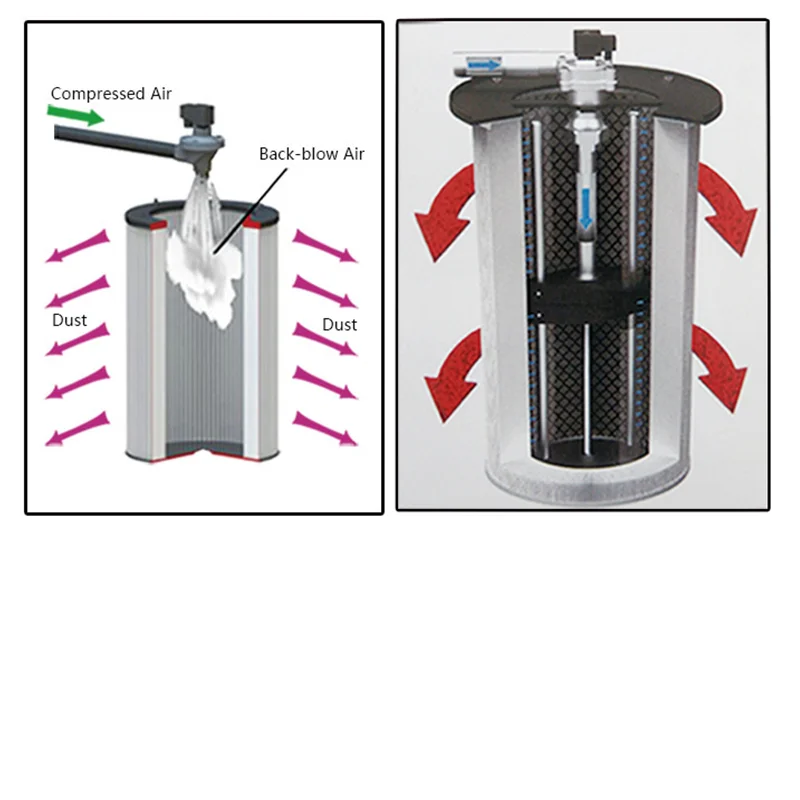 Compressed Air
Back-blow Air
Dust
Dust