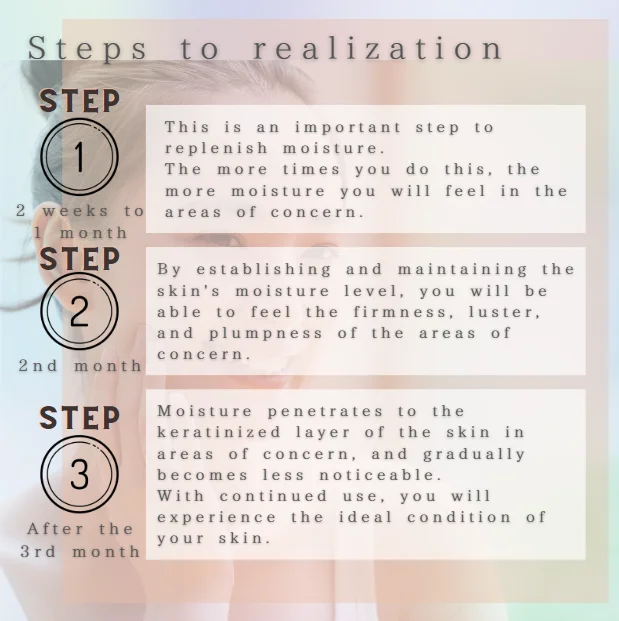 Steps to realization

STEP
1
2 weeks to 1 month

This is an important step to replenish moisture.
The more times you do this, the more moisture you will feel in the areas of concern.

STEP
2
2nd month

By establishing and maintaining the skin's moisture level, you will be able to feel the firmness, luster, and plumpness of the areas of concern.

STEP
3
After the 3rd month

Moisture penetrates to the keratinized layer of the skin in areas of concern, and gradually becomes less noticeable.
With continued use, you will experience the ideal condition of your skin.