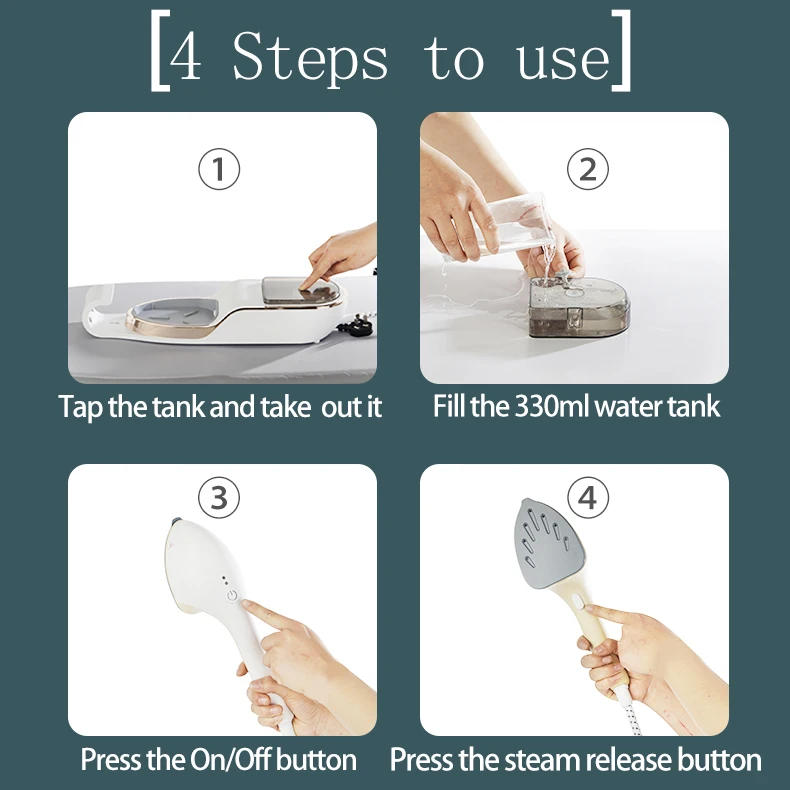 [4 Steps to use]

①

Tap the tank and take out it

②

Fill the 330ml water tank

③

Press the On/Off button

④

Press the steam release button