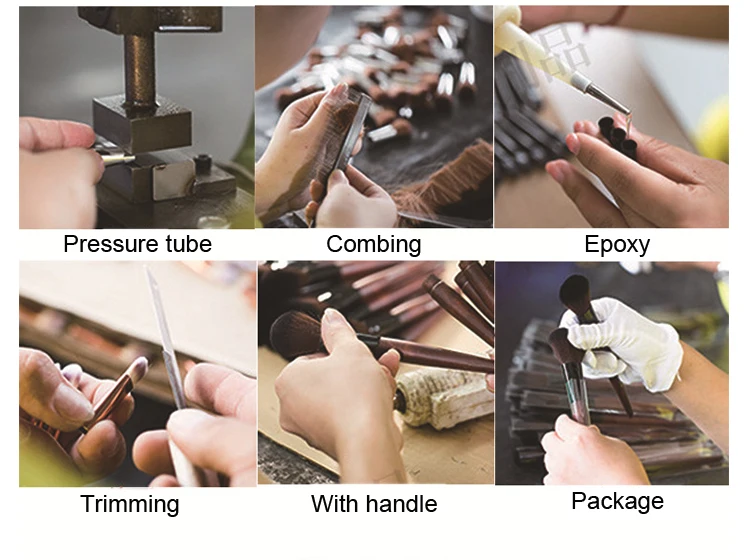 Pressure tube

Combing

Epoxy

Trimming

With handle

Package