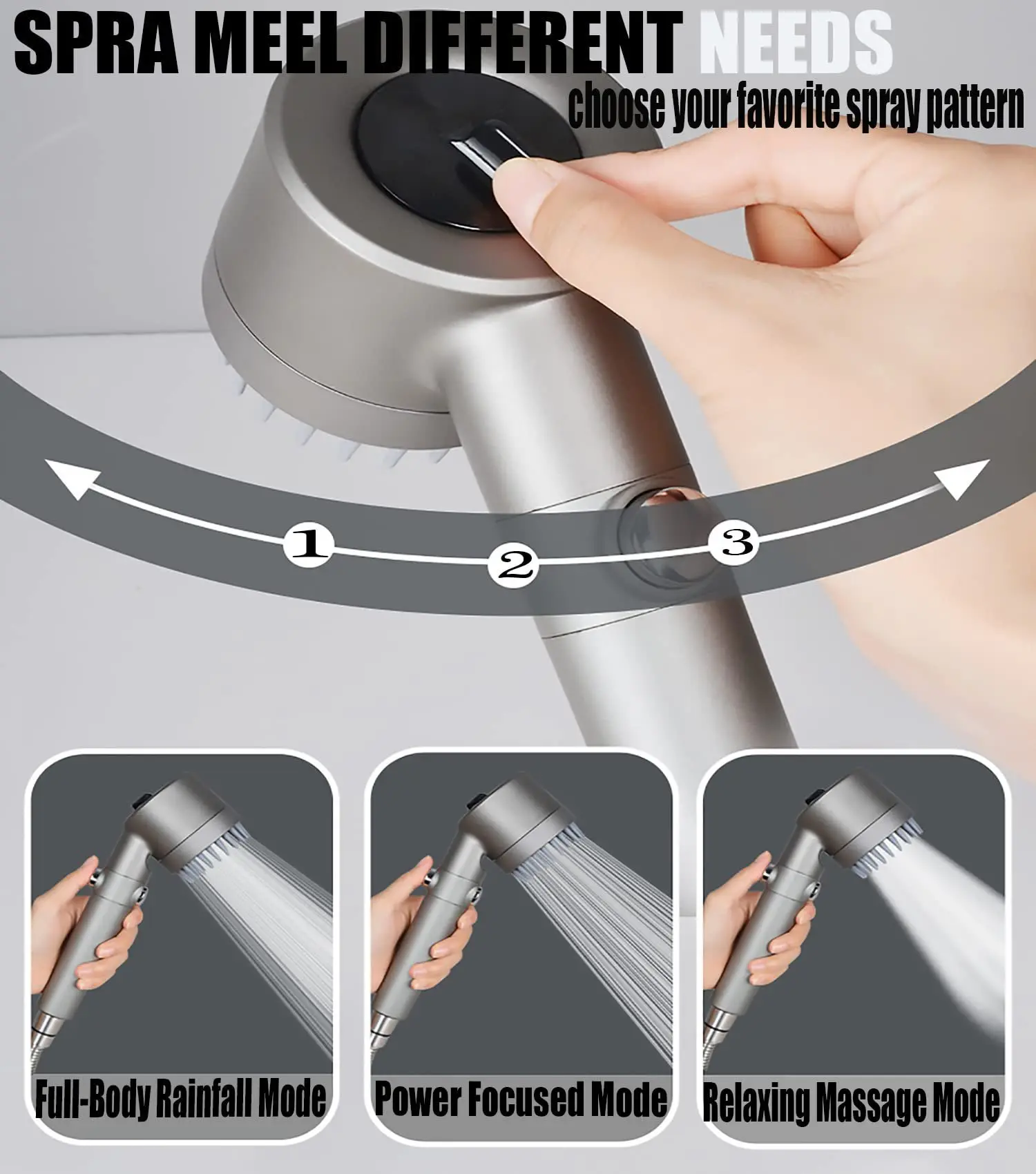 SPRA MEEL DIFFERENT NEEDS

choose your favorite spray pattern

1

2

3

Full-Body Rainfall Mode

Power Focused Mode

Relaxing Massage Mode