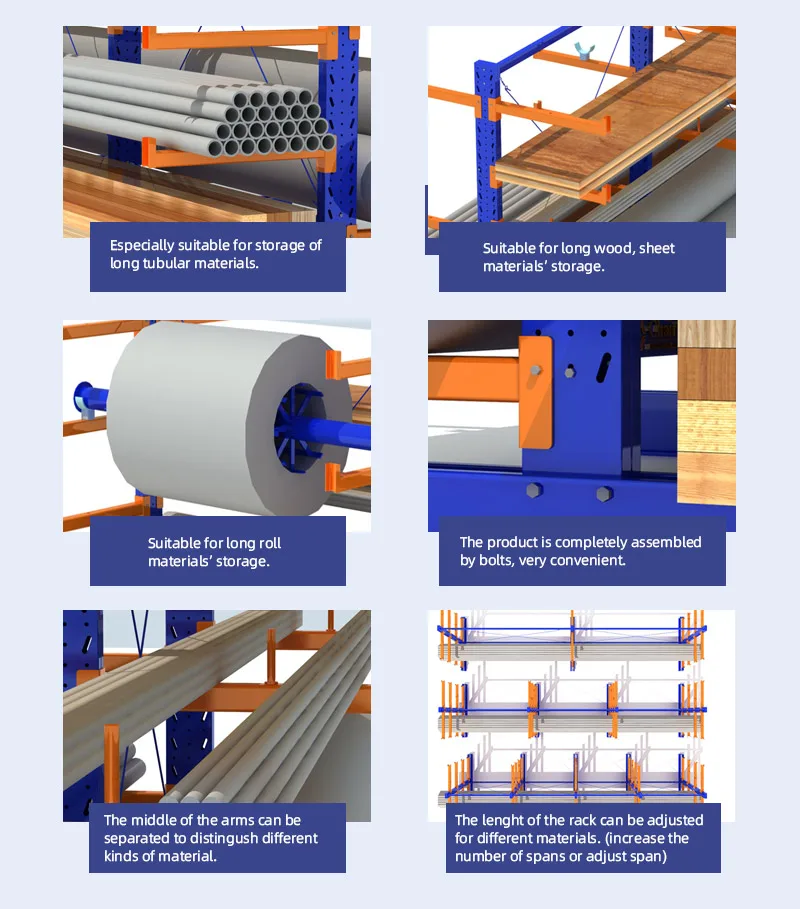 Especially suitable for storage of long tubular materials.

Suitable for long wood, sheet materials' storage.

Suitable for long roll materials' storage.

The product is completely assembled by bolts, very convenient.

The middle of the arms can be separated to distingush different kinds of material.

The lenght of the rack can be adjusted for different materials. (increase the number of spans or adjust span)