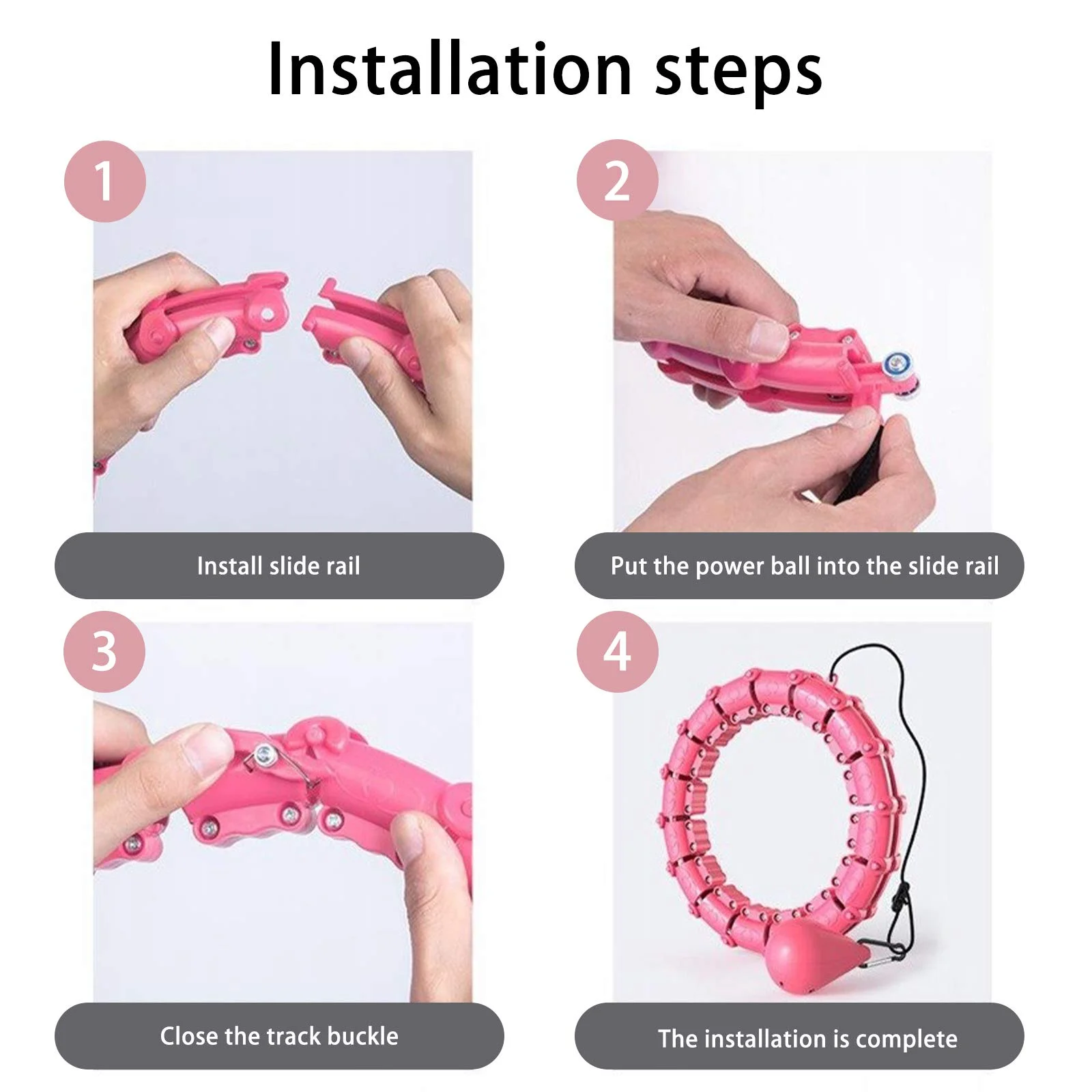 Installation steps

1

Install slide rail

2

Put the power ball into the slide rail

3

Close the track buckle

4

The installation is complete