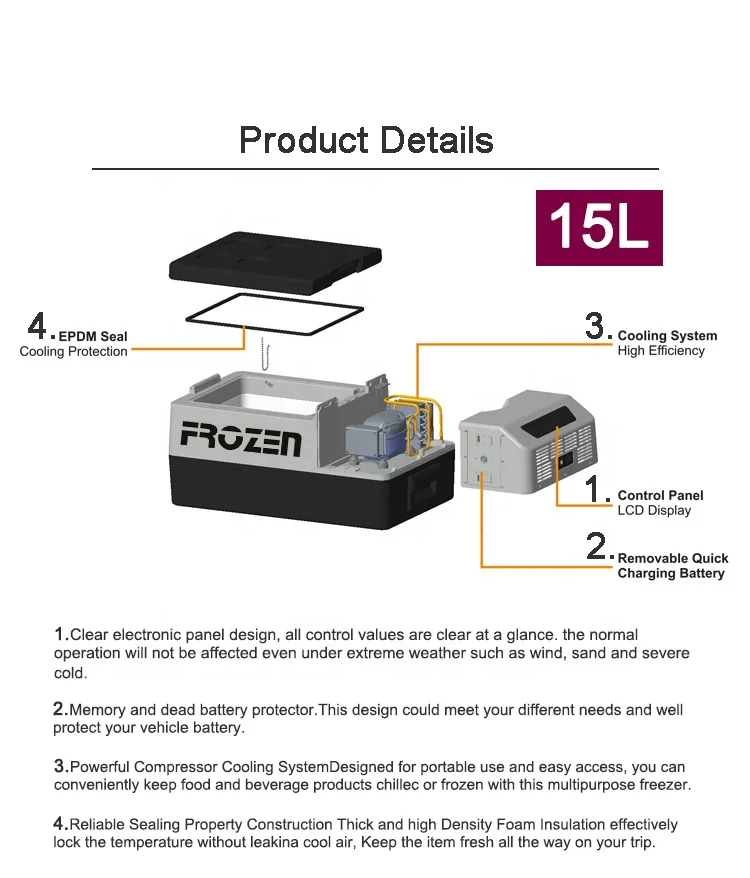 Product Details

15L

4. EPDM Seal
Cooling Protection

3. Cooling System
High Efficiency

FROZEN

1. Control Panel
LCD Display

2. Removable Quick Charging Battery

1.Clear electronic panel design, all control values are clear at a glance. the normal operation will not be affected even under extreme weather such as wind, sand and severe cold.

2.Memory and dead battery protector.This design could meet your different needs and well protect your vehicle battery.

3.Powerful Compressor Cooling SystemDesigned for portable use and easy access, you can conveniently keep food and beverage products chillec or frozen with this multipurpose freezer.

4.Reliable Sealing Property Construction Thick and high Density Foam Insulation effectively lock the temperature without leakina cool air, Keep the item fresh all the way on your trip.