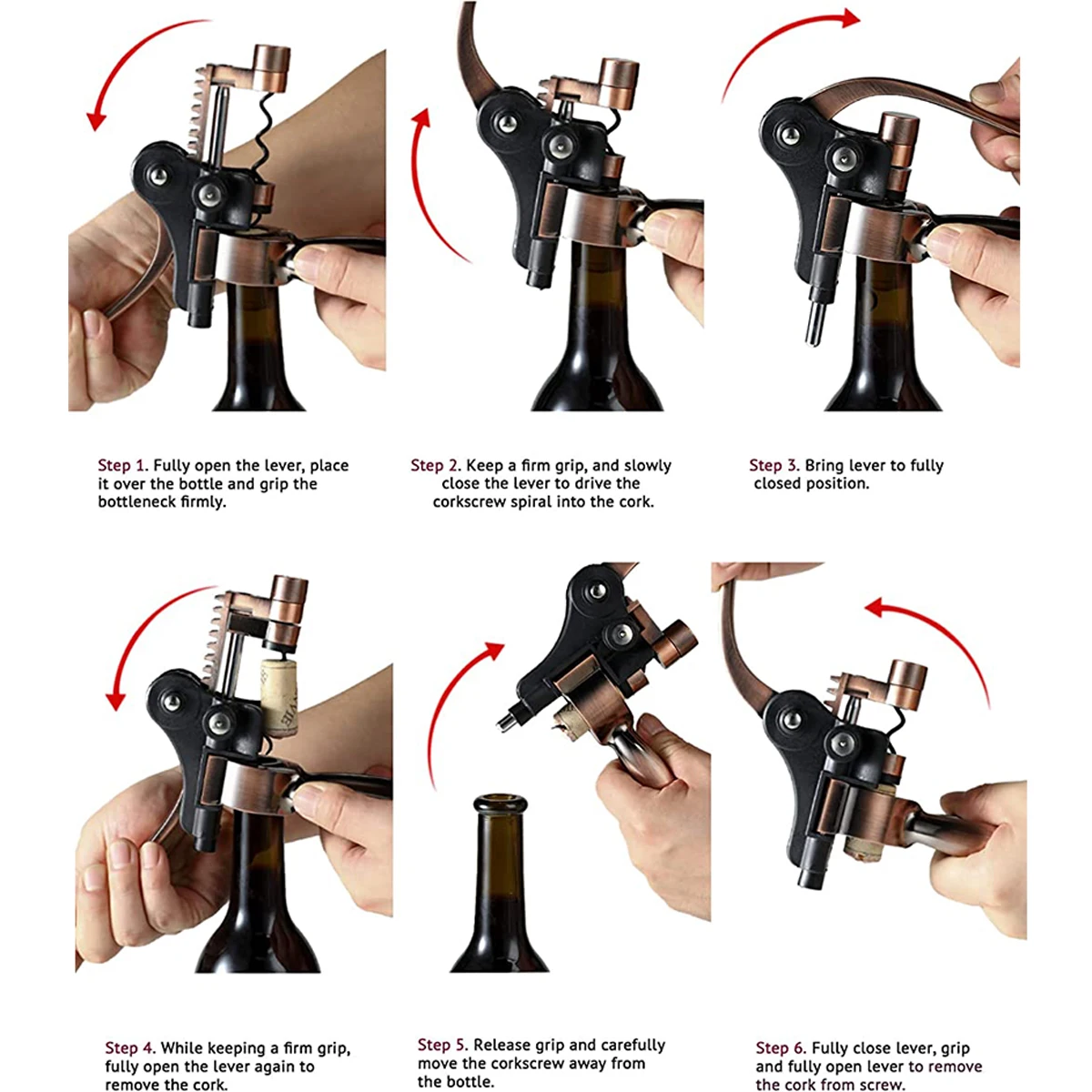 Step 1. Fully open the lever, place it over the bottle and grip the bottleneck firmly.

Step 2. Keep a firm grip, and slowly close the lever to drive the corkscrew spiral into the cork.

Step 3. Bring lever to fully closed position.

Step 4. While keeping a firm grip, fully open the lever again to remove the cork.

Step 5. Release grip and carefully move the corkscrew away from the bottle.

Step 6. Fully close lever, grip and fully open lever to remove the cork from screw.