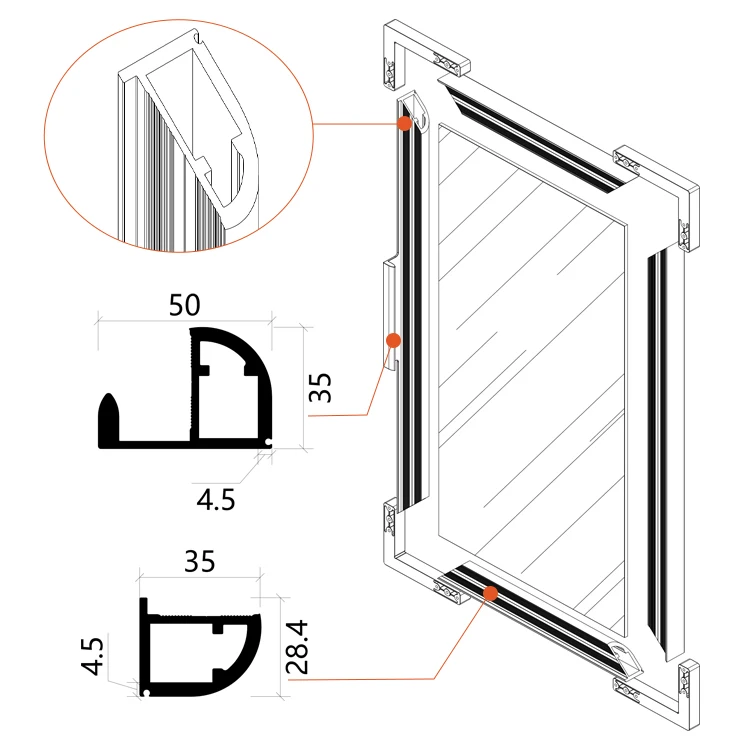 50
35
4.5
35
4.5
28.4