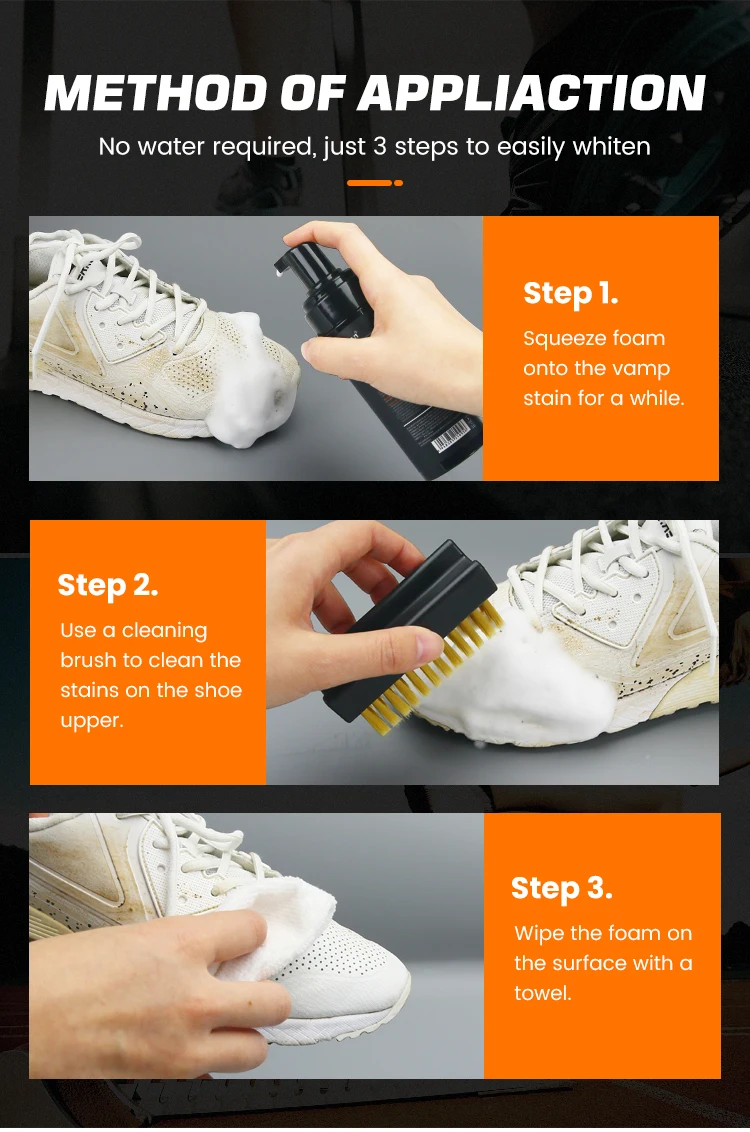 METHOD OF APPLIACTION

No water required, just 3 steps to easily whiten

Step 1.

Squeeze foam onto the vamp stain for a while.

Step 2.

Use a cleaning brush to clean the stains on the shoe upper.

Step 3.

Wipe the foam on the surface with a towel.