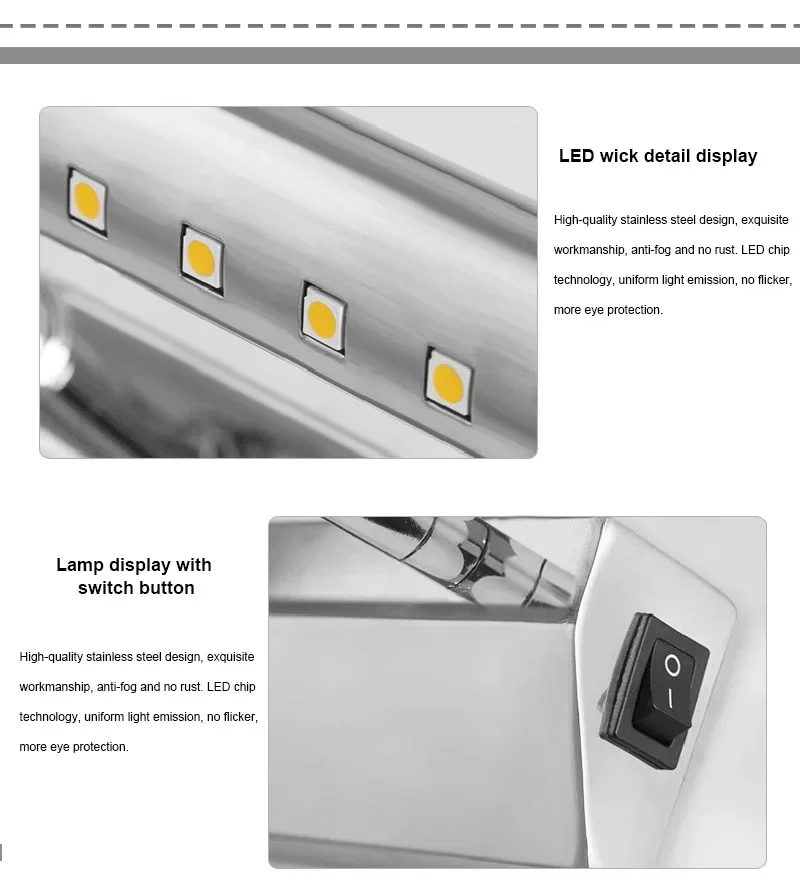 LED wick detail display

High-quality stainless steel design, exquisite workmanship, anti-fog and no rust. LED chip technology, uniform light emission, no flicker, more eye protection.

Lamp display with switch button

High-quality stainless steel design, exquisite workmanship, anti-fog and no rust. LED chip technology, uniform light emission, no flicker, more eye protection.

O
I