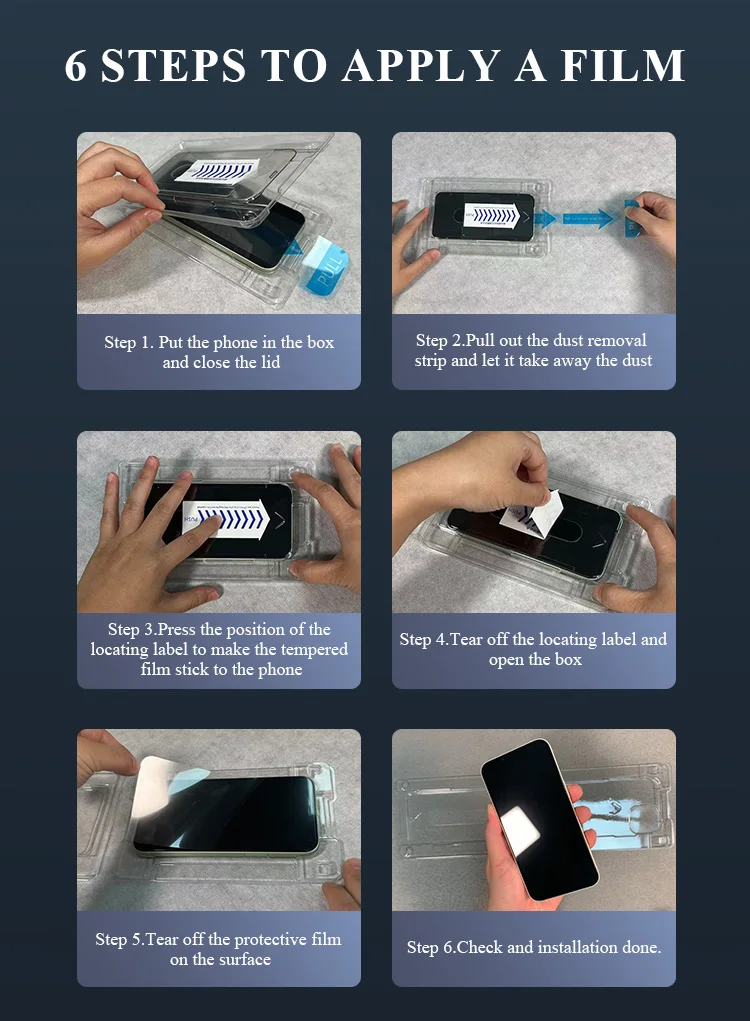 6 STEPS TO APPLY A FILM

PULL

Step 1. Put the phone in the box and close the lid

Step 2.Pull out the dust removal strip and let it take away the dust

Step 3.Press the position of the locating label to make the tempered film stick to the phone

Step 4.Tear off the locating label and open the box

Step 5.Tear off the protective film on the surface

Step 6.Check and installation done.