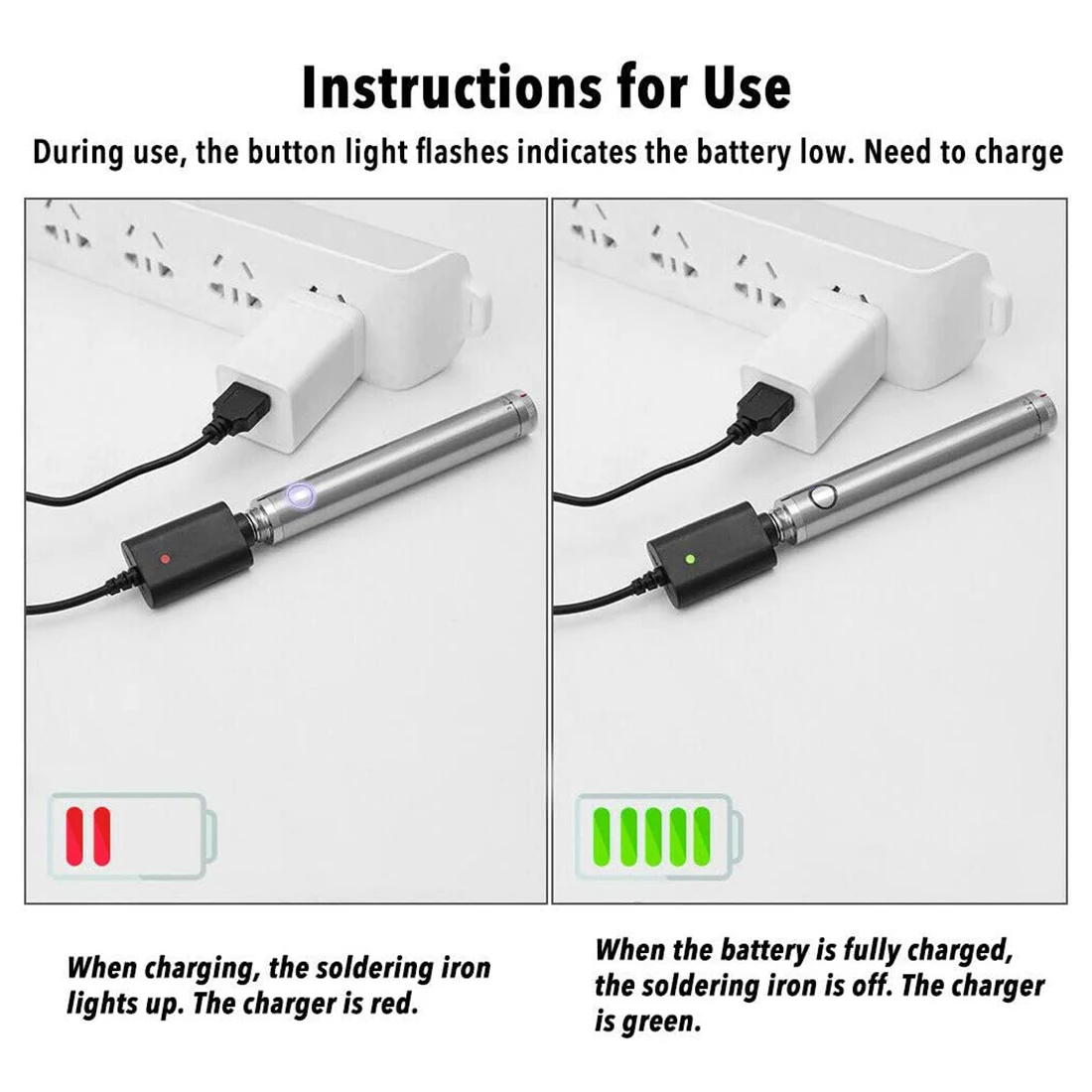 Instructions for Use

During use, the button light flashes indicates the battery low. Need to charge

When charging, the soldering iron lights up. The charger is red.

When the battery is fully charged, the soldering iron is off. The charger is green.