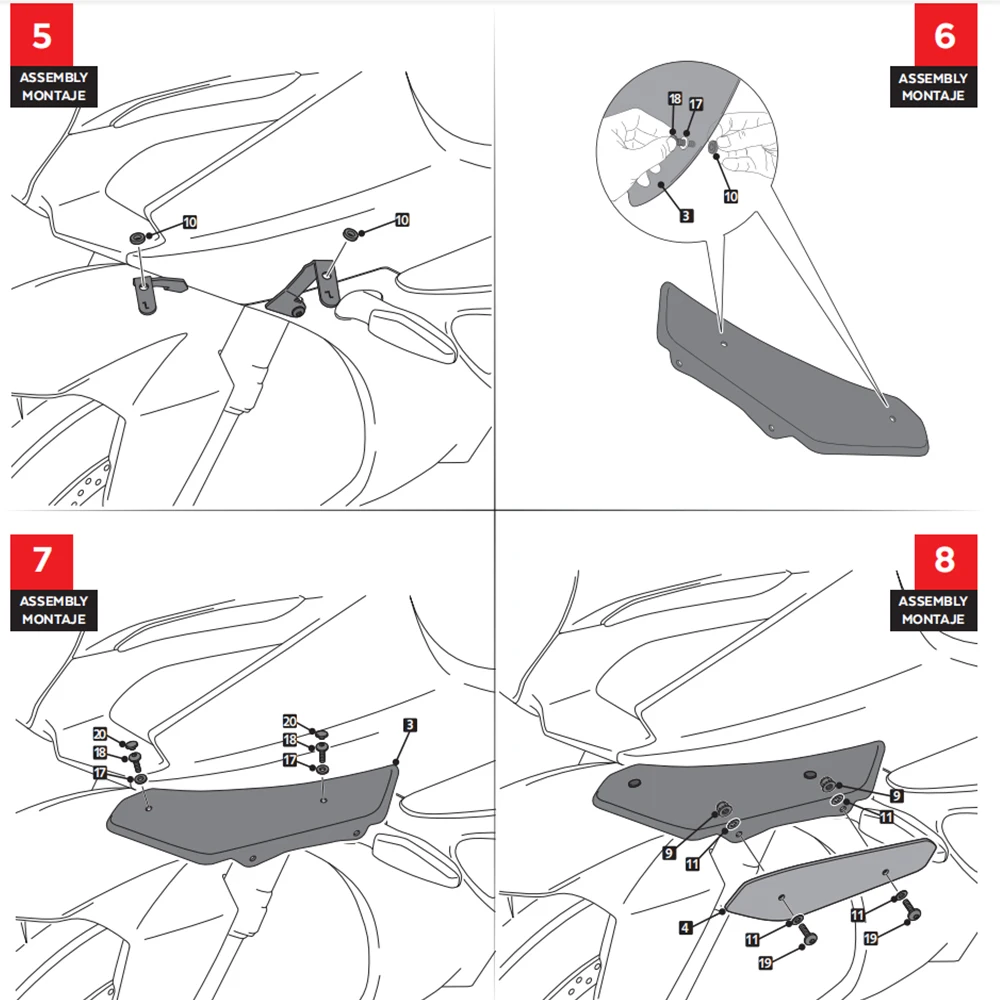 5
ASSEMBLY
MONTAJE

10
10

6
ASSEMBLY
MONTAJE

18
17
10
3

7
ASSEMBLY
MONTAJE

20
18
17
20
18
17
3

8
ASSEMBLY
MONTAJE

9
11
9
11
4
11
19
11
19