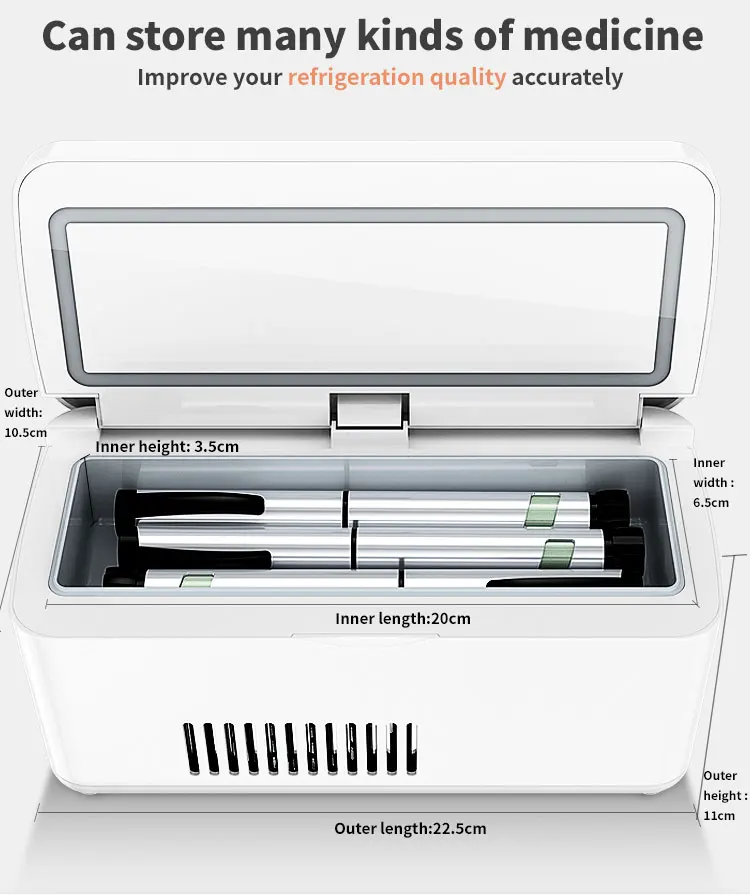 Can store many kinds of medicine
Improve your refrigeration quality accurately

Outer width: 10.5cm

Inner height: 3.5cm

Inner width : 6.5cm

Inner length:20cm

Outer height : 11cm

Outer length:22.5cm