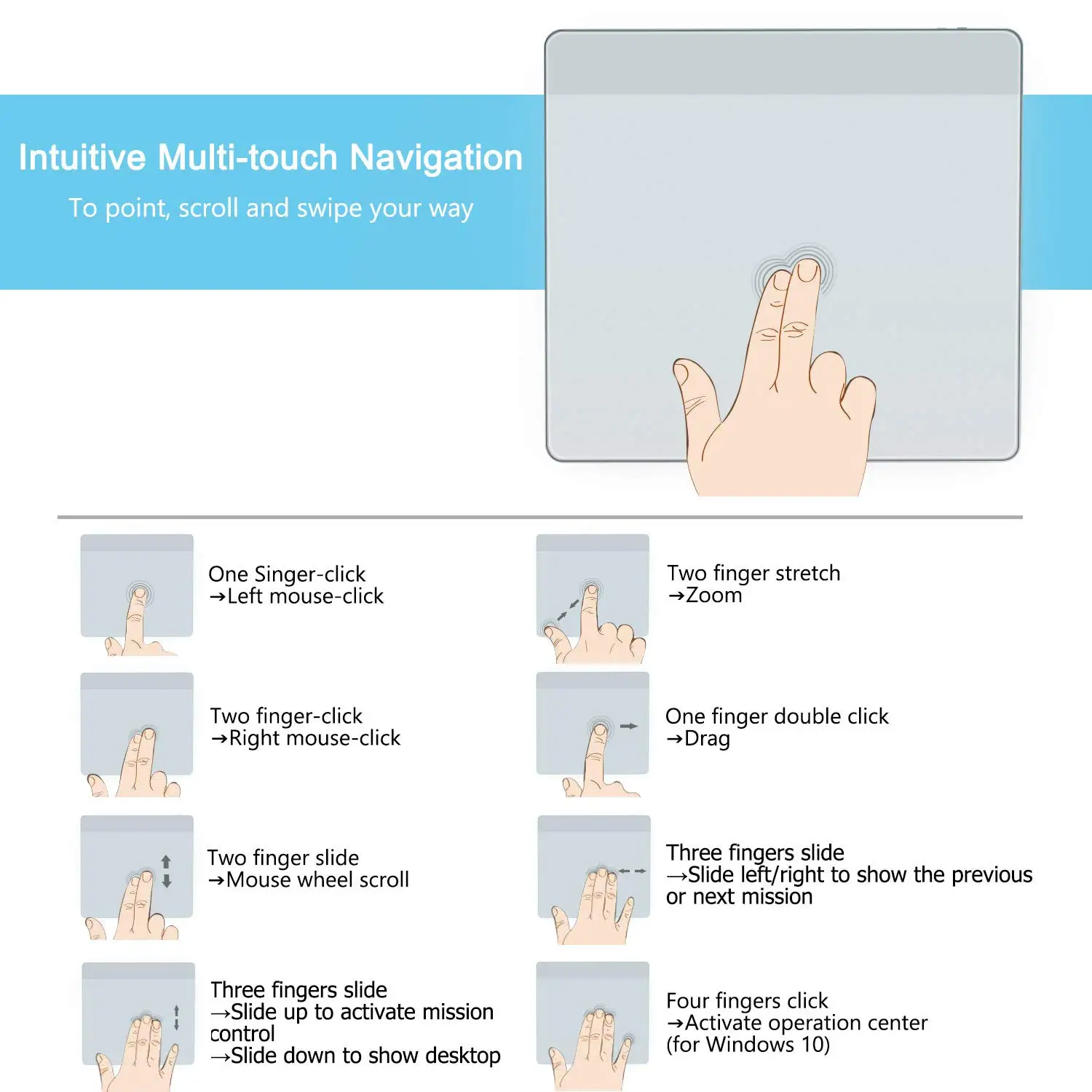 Intuitive Multi-touch Navigation

To point, scroll and swipe your way

One Singer-click
→Left mouse-click

Two finger-click
→Right mouse-click

Two finger slide
→Mouse wheel scroll

Three fingers slide
→Slide up to activate mission control
→Slide down to show desktop

Two finger stretch
→Zoom

One finger double click
→Drag

Three fingers slide
→Slide left/right to show the previous or next mission

Four fingers click
→Activate operation center (for Windows 10)