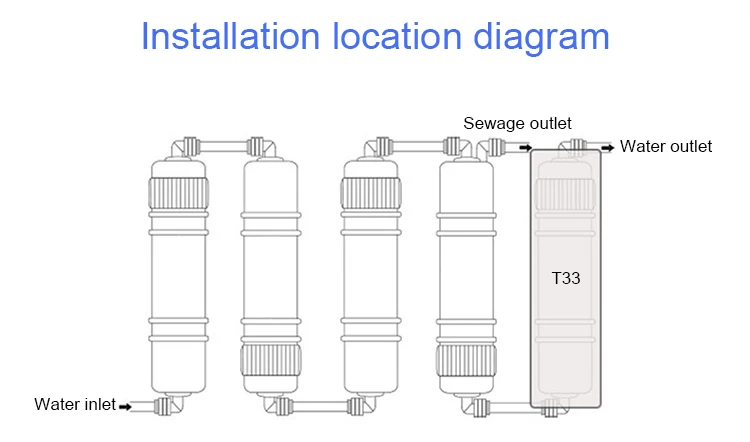 Installation location diagram

Sewage outlet

Water outlet

T33

Water inlet