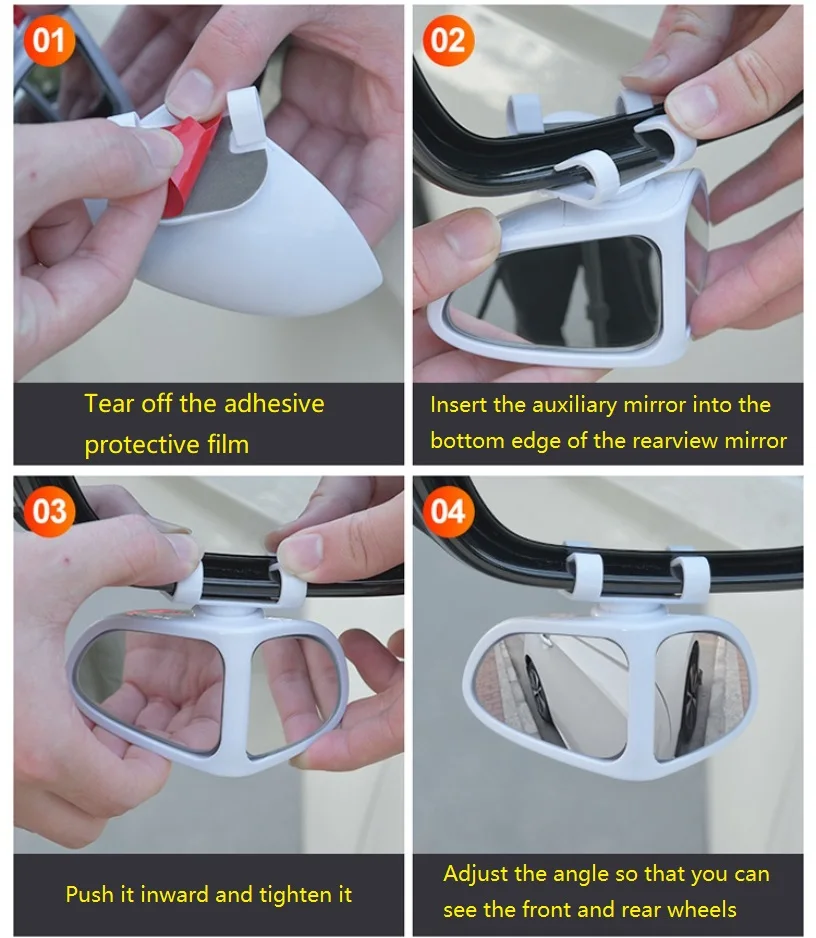 01

Tear off the adhesive protective film

02

Insert the auxiliary mirror into the bottom edge of the rearview mirror

03

Push it inward and tighten it

04

Adjust the angle so that you can see the front and rear wheels