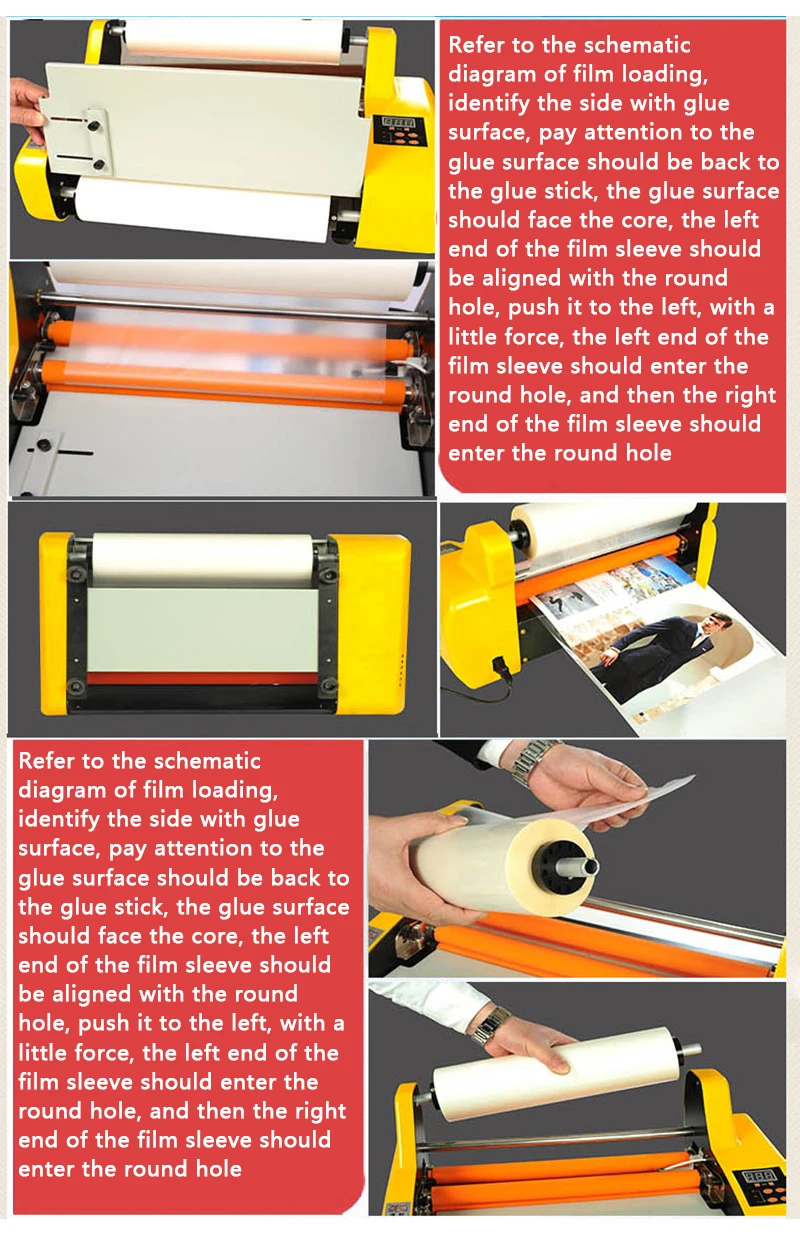 Refer to the schematic diagram of film loading, identify the side with glue surface, pay attention to the glue surface should be back to the glue stick, the glue surface should face the core, the left end of the film sleeve should be aligned with the round hole, push it to the left, with a little force, the left end of the film sleeve should enter the round hole, and then the right end of the film sleeve should enter the round hole

Refer to the schematic diagram of film loading, identify the side with glue surface, pay attention to the glue surface should be back to the glue stick, the glue surface should face the core, the left end of the film sleeve should be aligned with the round hole, push it to the left, with a little force, the left end of the film sleeve should enter the round hole, and then the right end of the film sleeve should enter the round hole