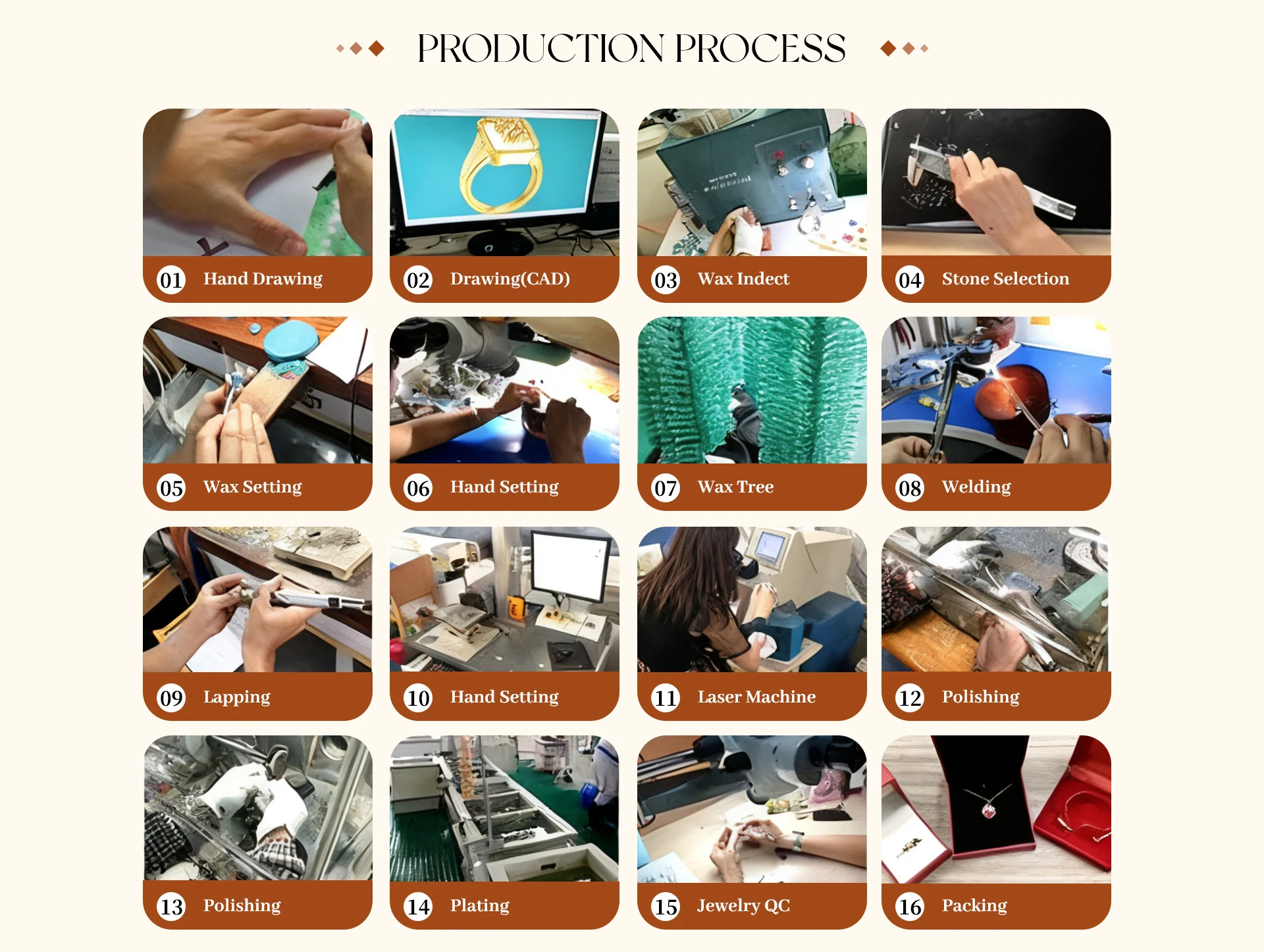 PRODUCTION PROCESS

01 Hand Drawing

02 Drawing(CAD)

03 Wax Indect

04 Stone Selection

05 Wax Setting

06 Hand Setting

07 Wax Tree

08 Welding

09 Lapping

10 Hand Setting

11 Laser Machine

12 Polishing

13 Polishing

14 Plating

15 Jewelry QC

16 Packing