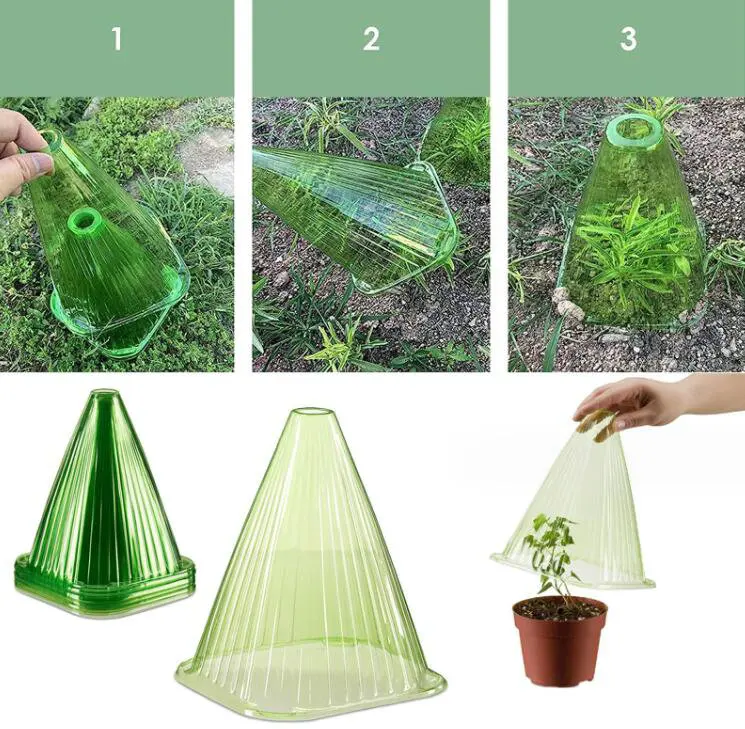 1

2

3