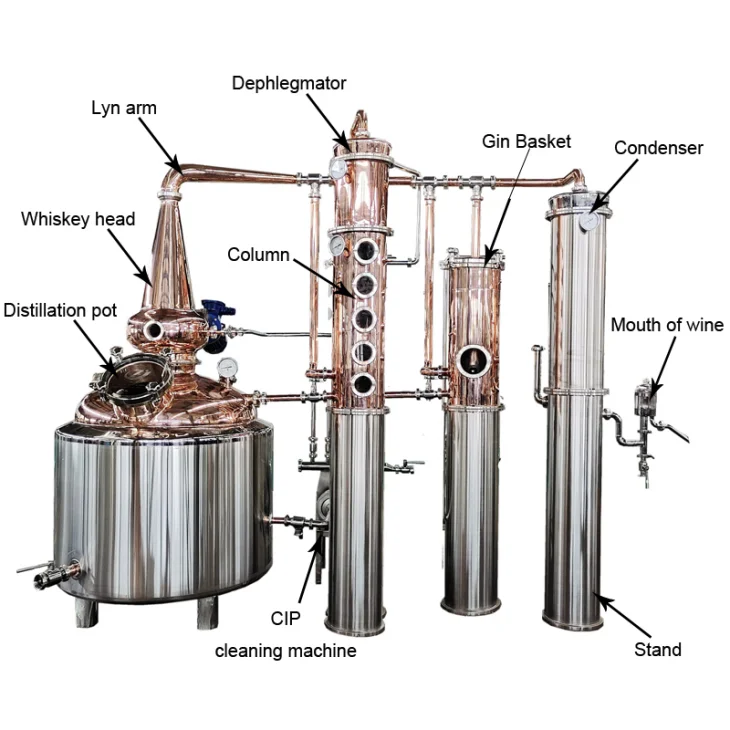 Dephlegmator

Lyn arm

Gin Basket

Condenser

Whiskey head

Column

Distillation pot

Mouth of wine

CIP

cleaning machine

Stand