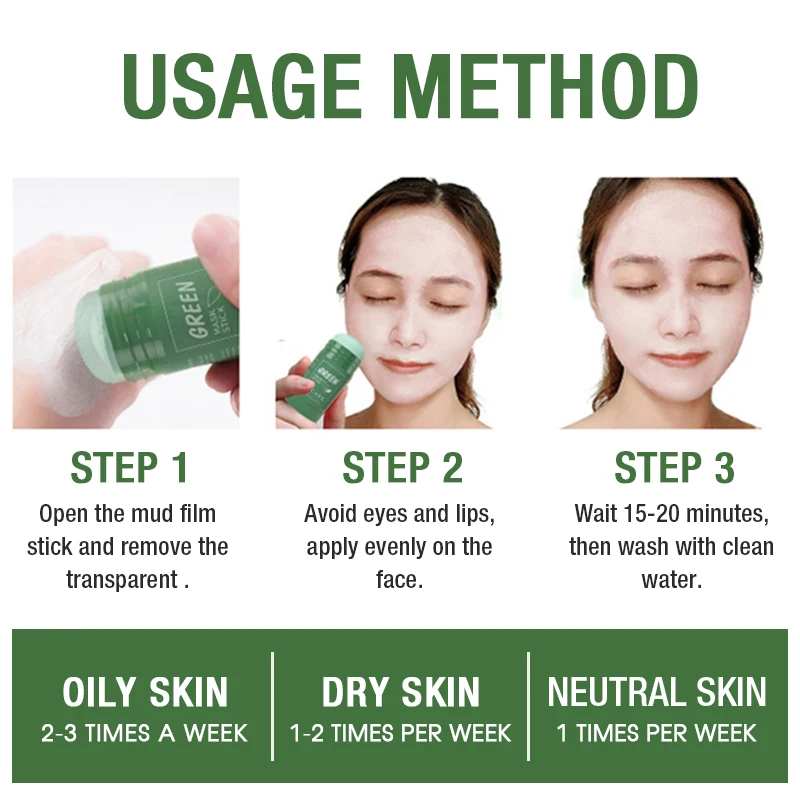 USAGE METHOD

GREEN
MASK STICK

STEP 1
Open the mud film stick and remove the transparent .

STEP 2
Avoid eyes and lips, apply evenly on the face.

STEP 3
Wait 15-20 minutes, then wash with clean water.

OILY SKIN
2-3 TIMES A WEEK

DRY SKIN
1-2 TIMES PER WEEK

NEUTRAL SKIN
1 TIMES PER WEEK