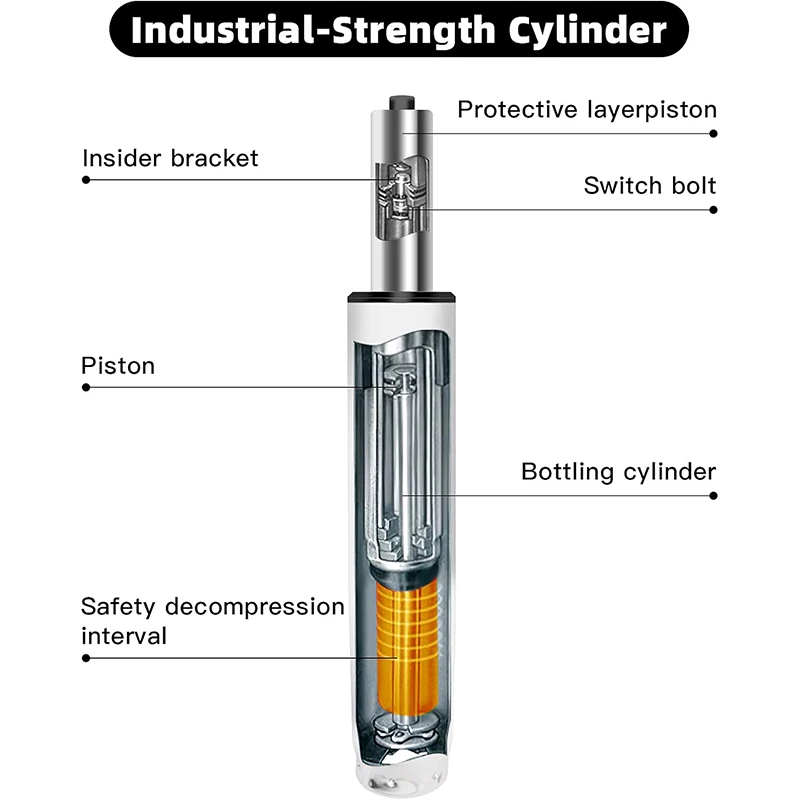 Industrial-Strength Cylinder

Protective layerpiston

Insider bracket

Switch bolt

Piston

Bottling cylinder

Safety decompression interval