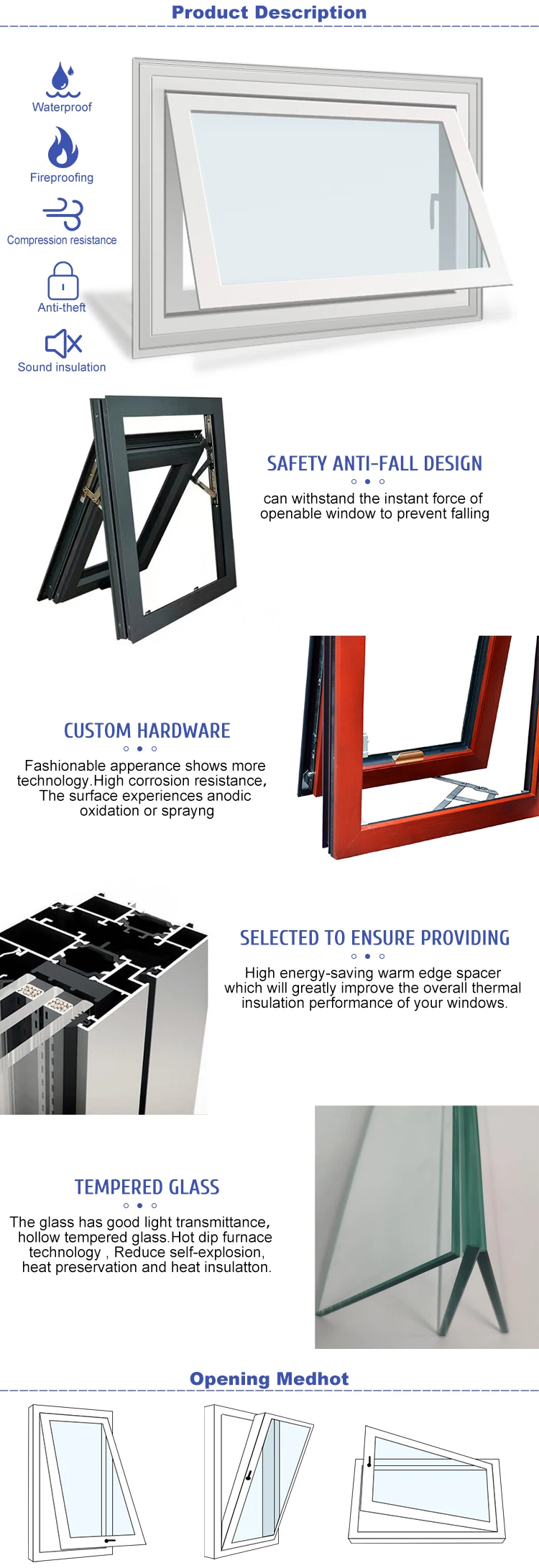 Product Description

Waterproof

Fireproofing

Compression resistance

Anti-theft

Sound insulation

SAFETY ANTI-FALL DESIGN

can withstand the instant force of openable window to prevent falling

CUSTOM HARDWARE

Fashionable apperance shows more technology.High corrosion resistance, The surface experiences anodic oxidation or sprayng

SELECTED TO ENSURE PROVIDING

High energy-saving warm edge spacer which will greatly improve the overall thermal insulation performance of your windows.

TEMPERED GLASS

The glass has good light transmittance, hollow tempered glass.Hot dip furnace technology , Reduce self-explosion, heat preservation and heat insulatton.

Opening Medhot