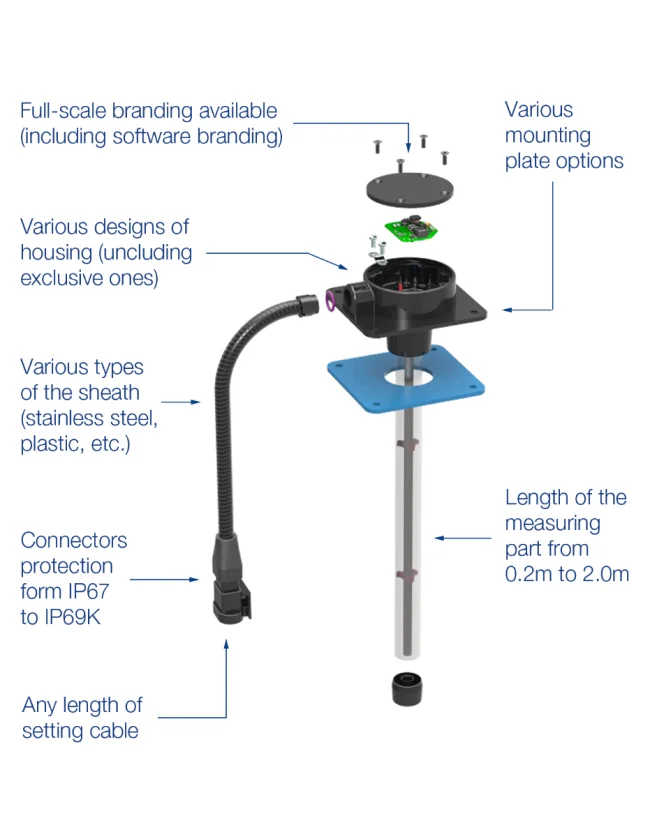 Full-scale branding available (including software branding)

Various mounting plate options

Various designs of housing (uncluding exclusive ones)

Various types of the sheath (stainless steel, plastic, etc.)

Length of the measuring part from 0.2m to 2.0m

Connectors protection form IP67 to IP69K

Any length of setting cable