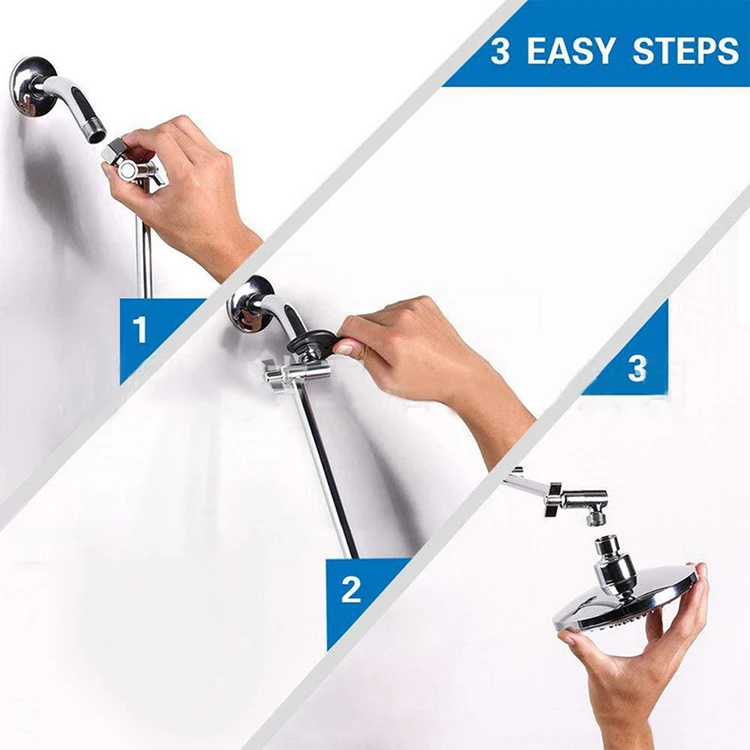 3 EASY STEPS

1

2

3