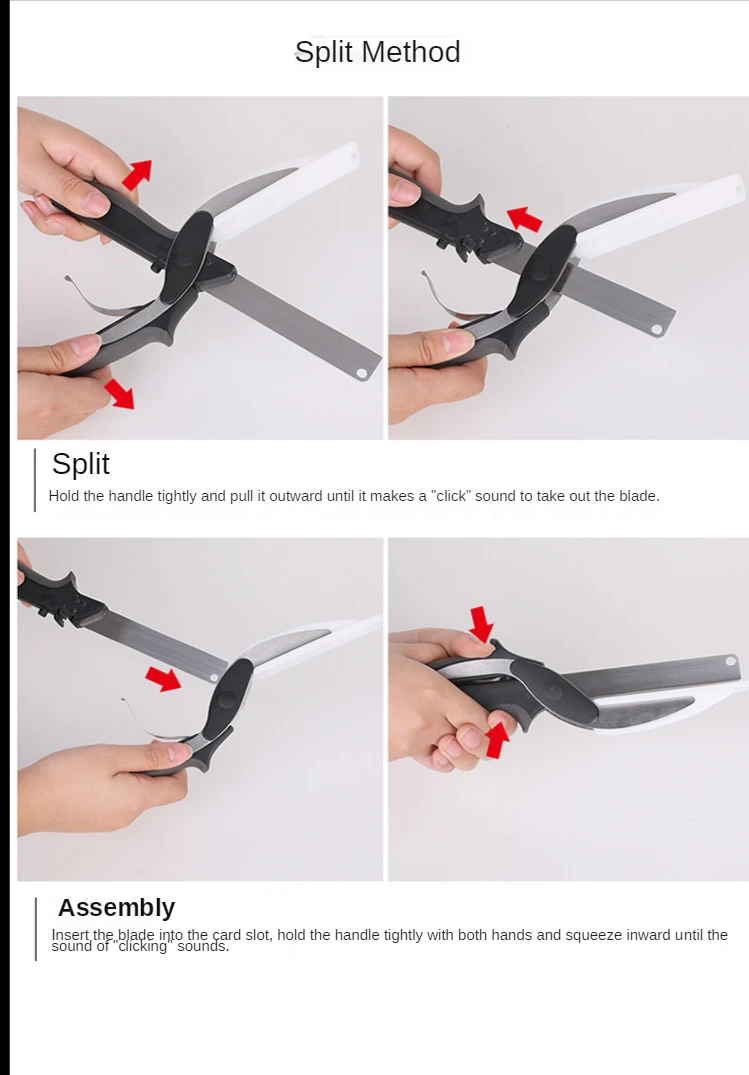 Split Method

Split

Hold the handle tightly and pull it outward until it makes a "click" sound to take out the blade.

Assembly

Insert the blade into the card slot, hold the handle tightly with both hands and squeeze inward until the sound of "clicking" sounds.