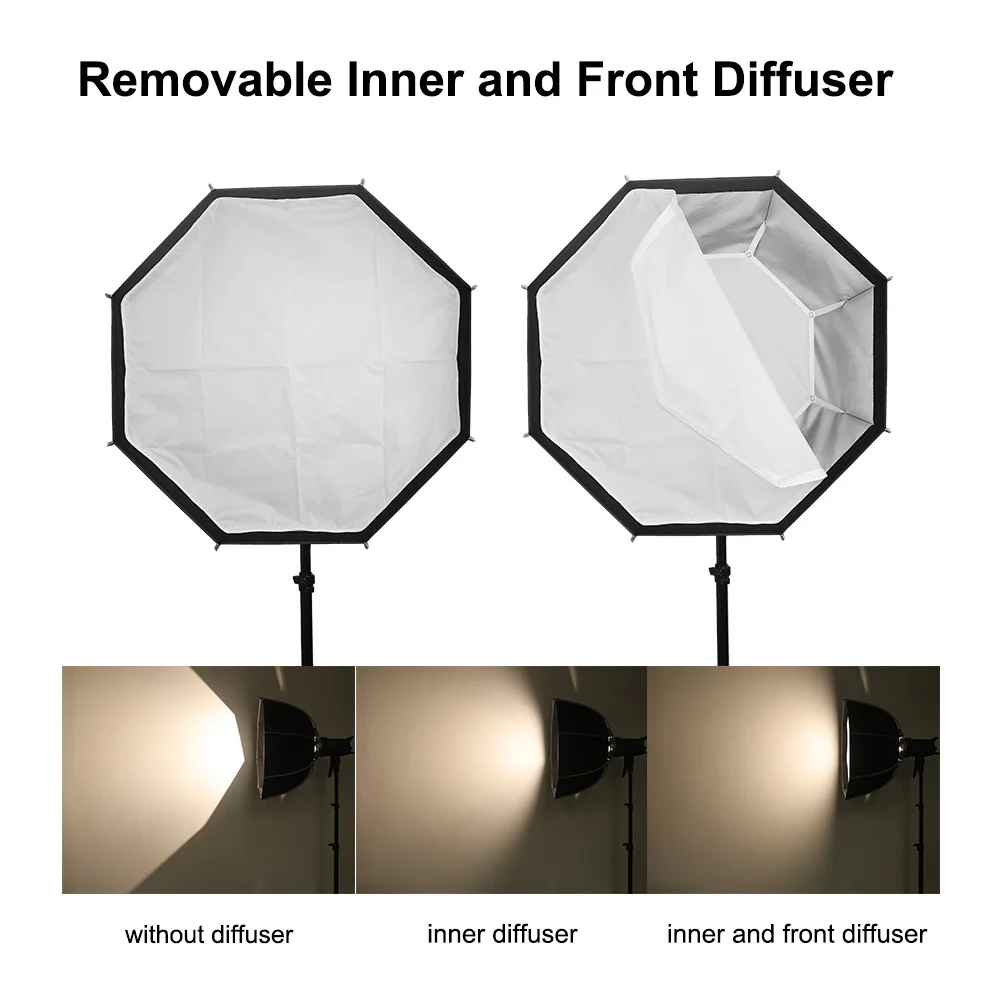 Removable Inner and Front Diffuser

without diffuser

inner diffuser

inner and front diffuser