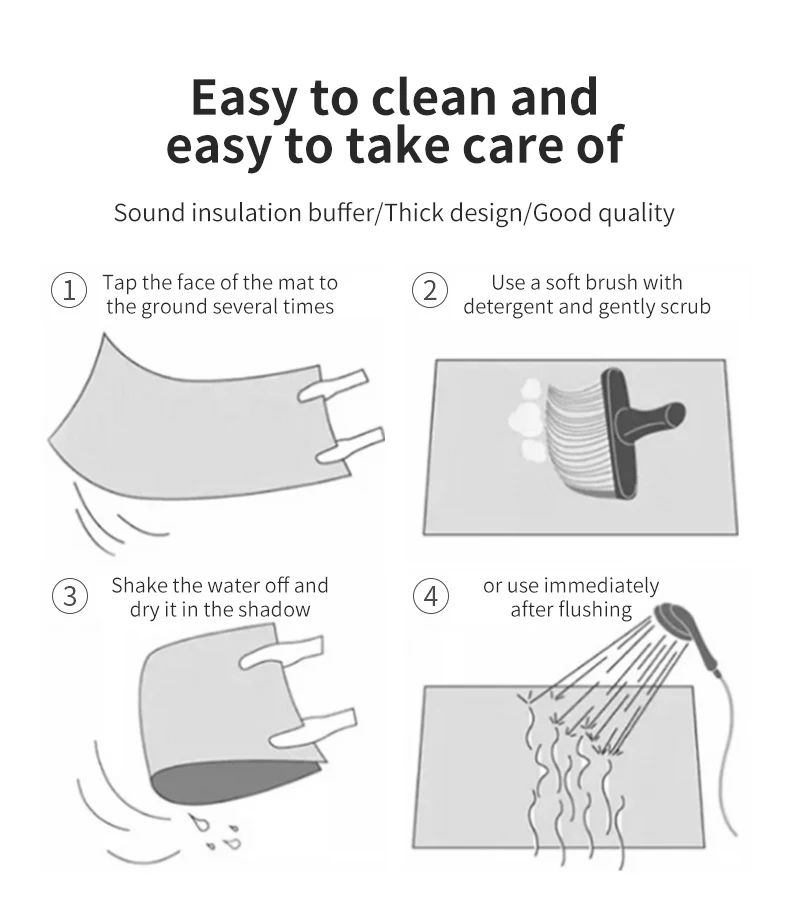 Easy to clean and easy to take care of

Sound insulation buffer/Thick design/Good quality

① Tap the face of the mat to the ground several times

② Use a soft brush with detergent and gently scrub

③ Shake the water off and dry it in the shadow

④ or use immediately after flushing