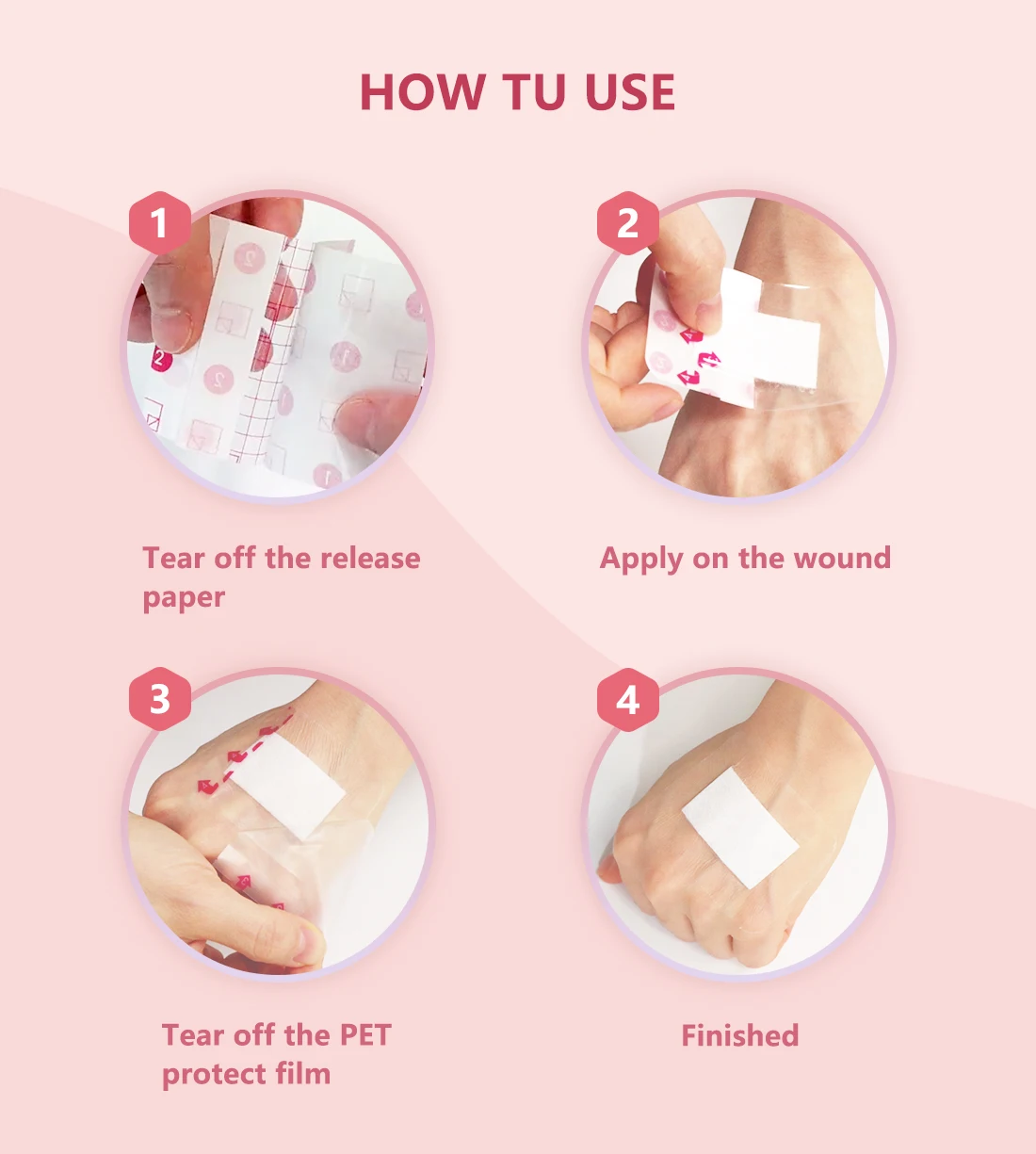 HOW TU USE

1

Tear off the release paper

2

Apply on the wound

3

Tear off the PET protect film

4

Finished