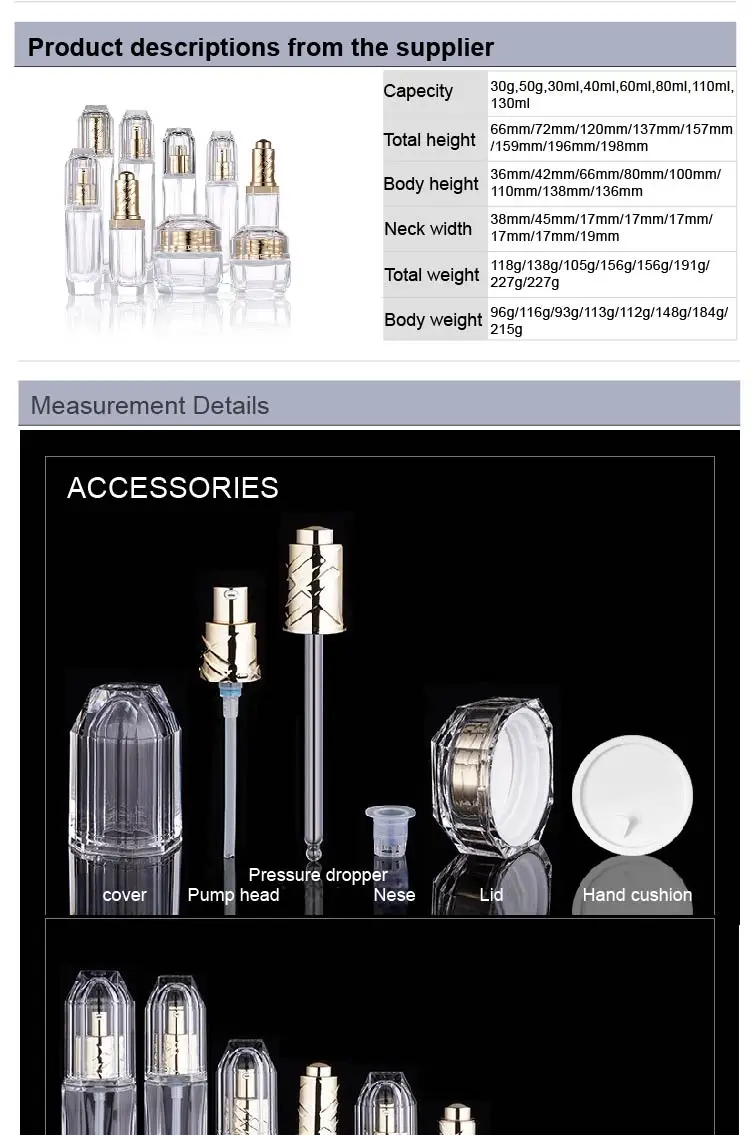 Product descriptions from the supplier

| Capecity | 30g,50g,30ml,40ml,60ml,80ml,110ml,130ml |
|---|---|
| Total height | 66mm/72mm/120mm/137mm/157mm/159mm/196mm/198mm |
| Body height | 36mm/42mm/66mm/80mm/100mm/110mm/138mm/136mm |
| Neck width | 38mm/45mm/17mm/17mm/17mm/17mm/17mm/19mm |
| Total weight | 118g/138g/105g/156g/156g/191g/227g/227g |
| Body weight | 96g/116g/93g/113g/112g/148g/184g/215g |

Measurement Details

ACCESSORIES

cover

Pump head

Pressure dropper

Nese

Lid

Hand cushion