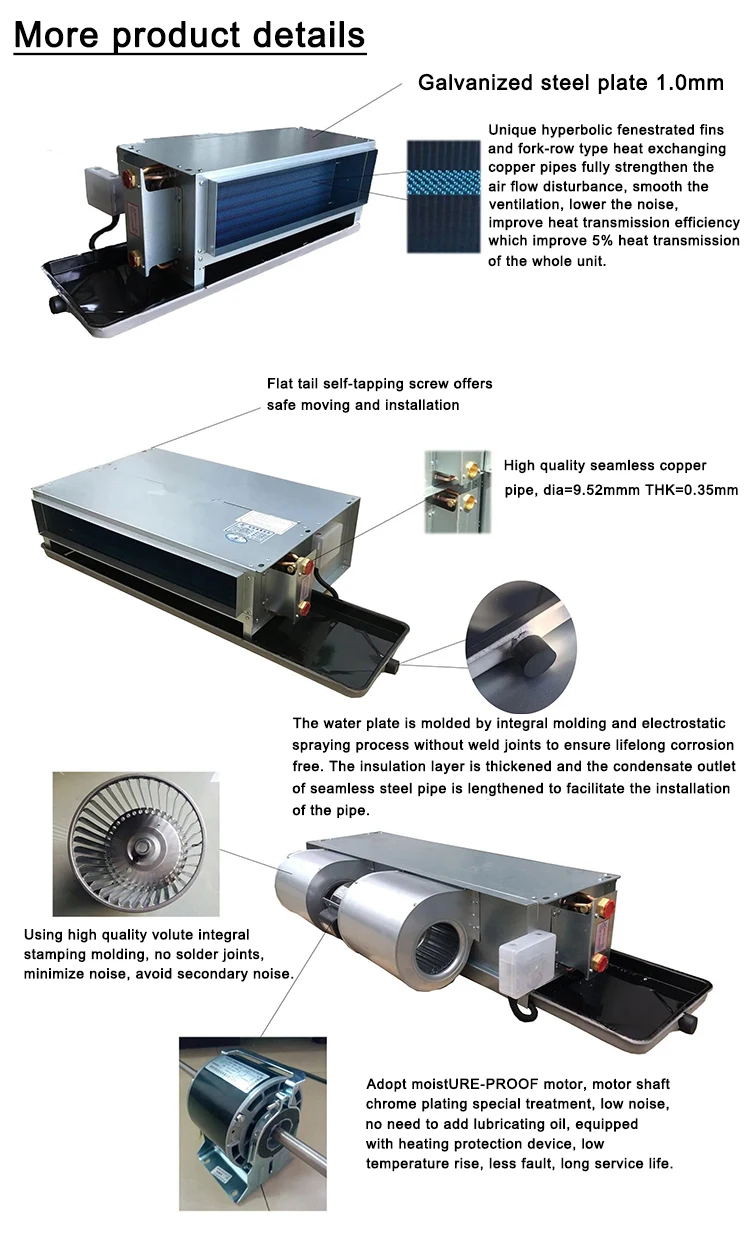 More product details

Galvanized steel plate 1.0mm

Unique hyperbolic fenestrated fins and fork-row type heat exchanging copper pipes fully strengthen the air flow disturbance, smooth the ventilation, lower the noise, improve heat transmission efficiency which improve 5% heat transmission of the whole unit.

Flat tail self-tapping screw offers safe moving and installation

High quality seamless copper pipe, dia=9.52mmm THK=0.35mm

The water plate is molded by integral molding and electrostatic spraying process without weld joints to ensure lifelong corrosion free. The insulation layer is thickened and the condensate outlet of seamless steel pipe is lengthened to facilitate the installation of the pipe.

Using high quality volute integral stamping molding, no solder joints, minimize noise, avoid secondary noise.

Adopt moistURE-PROOF motor, motor shaft chrome plating special treatment, low noise, no need to add lubricating oil, equipped with heating protection device, low temperature rise, less fault, long service life.