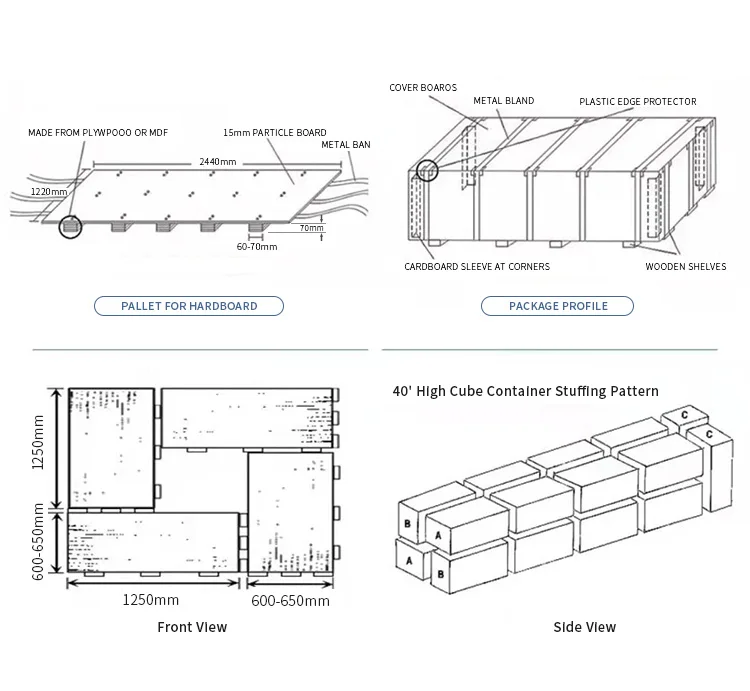 MADE FROM PLYWPOOO OR MDF

15mm PARTICLE BOARD

METAL BAN

2440mm

1220mm

70mm

60-70mm

PALLET FOR HARDBOARD

COVER BOAROS

METAL BLAND

PLASTIC EDGE PROTECTOR

CARDBOARD SLEEVE AT CORNERS

WOODEN SHELVES

PACKAGE PROFILE

1250mm

600-650mm

1250mm

600-650mm

Front View

40' High Cube Container Stuffing Pattern

C

C

B

A

A

B

Side View