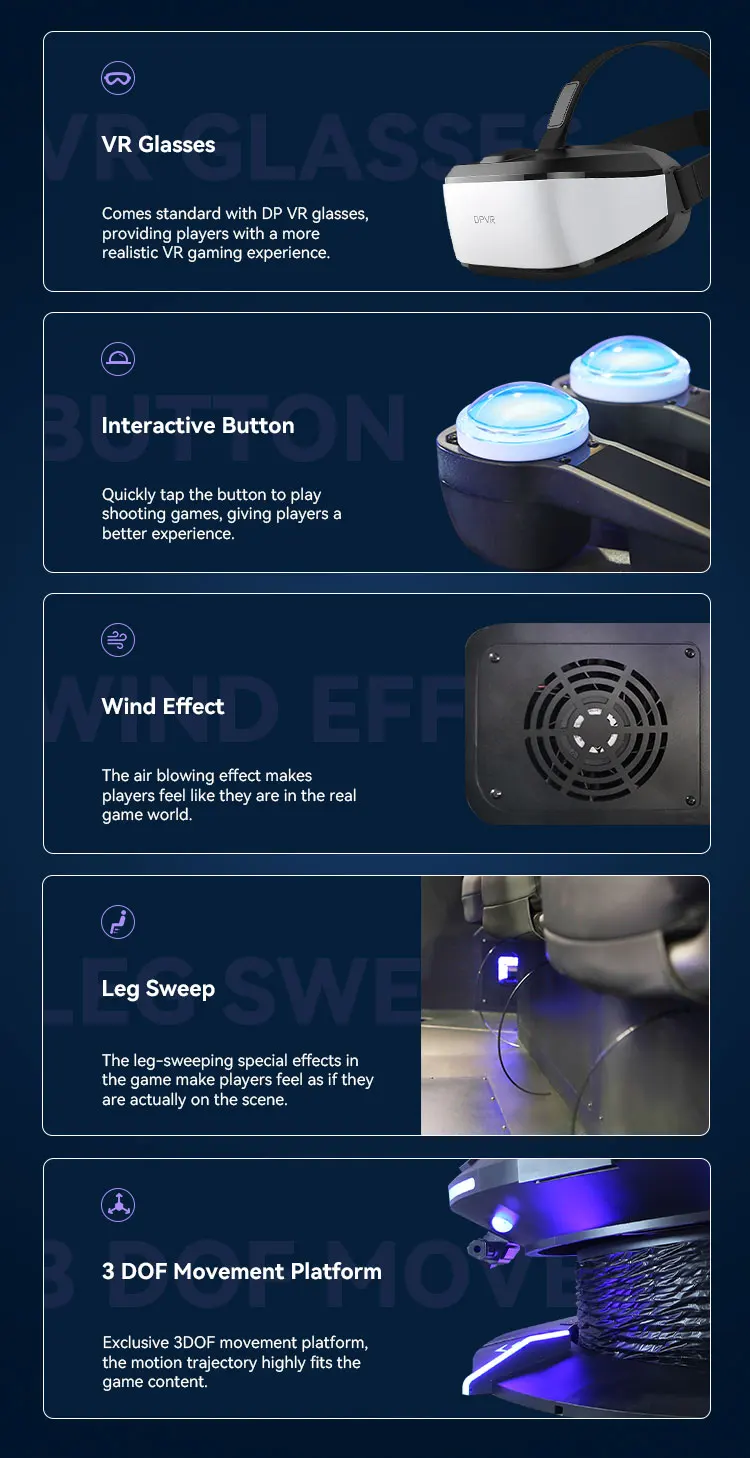 VR GLASSES

VR Glasses

Comes standard with DP VR glasses, providing players with a more realistic VR gaming experience.

DPVR

BUTTON

Interactive Button

Quickly tap the button to play shooting games, giving players a better experience.

WIND EFF

Wind Effect

The air blowing effect makes players feel like they are in the real game world.

LEG SWE

Leg Sweep

The leg-sweeping special effects in the game make players feel as if they are actually on the scene.

3 DOF MOVE

3 DOF Movement Platform

Exclusive 3DOF movement platform, the motion trajectory highly fits the game content.