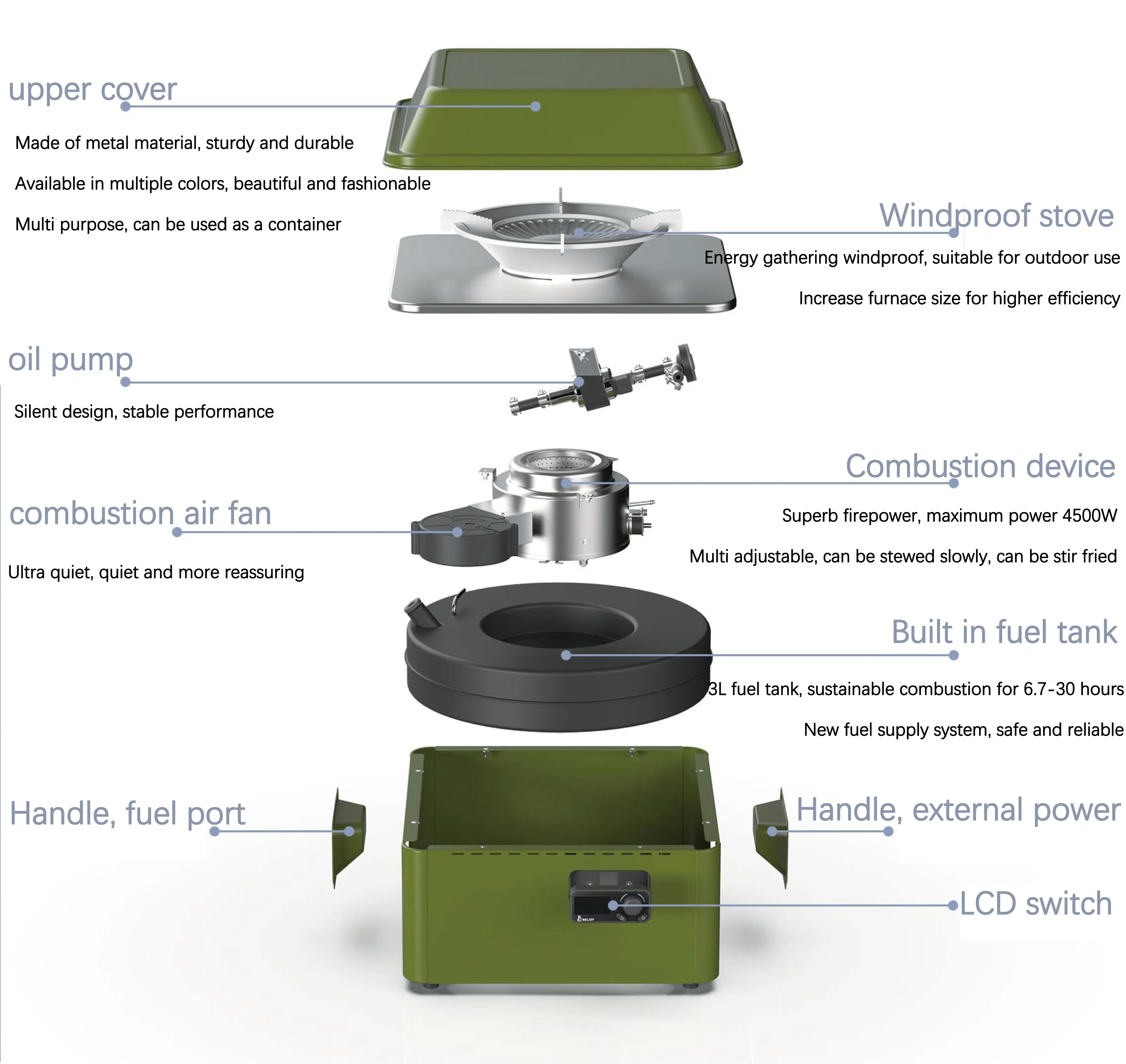 upper cover

Made of metal material, sturdy and durable

Available in multiple colors, beautiful and fashionable

Multi purpose, can be used as a container

Windproof stove

Energy gathering windproof, suitable for outdoor use

Increase furnace size for higher efficiency

oil pump

Silent design, stable performance

Combustion device

Superb firepower, maximum power 4500W

Multi adjustable, can be stewed slowly, can be stir fried

combustion air fan

Ultra quiet, quiet and more reassuring

Built in fuel tank

3L fuel tank, sustainable combustion for 6.7-30 hours

New fuel supply system, safe and reliable

Handle, fuel port

Handle, external power

LCD switch

BELIEF