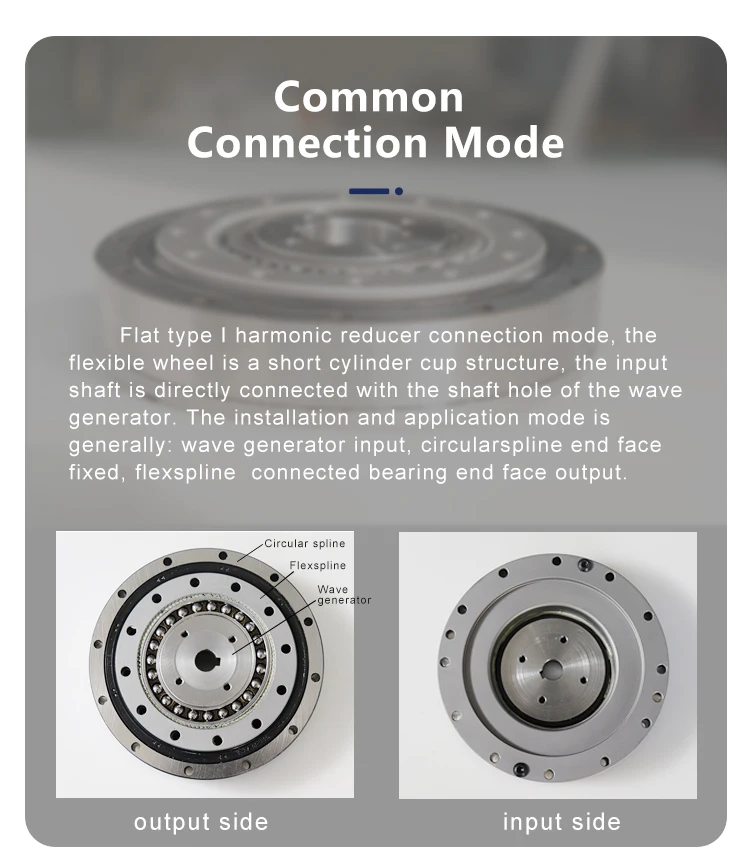 Common Connection Mode

Flat type I harmonic reducer connection mode, the flexible wheel is a short cylinder cup structure, the input shaft is directly connected with the shaft hole of the wave generator. The installation and application mode is generally: wave generator input, circularspline end face fixed, flexspline connected bearing end face output.

Circular spline
Flexspline
Wave generator

output side

input side