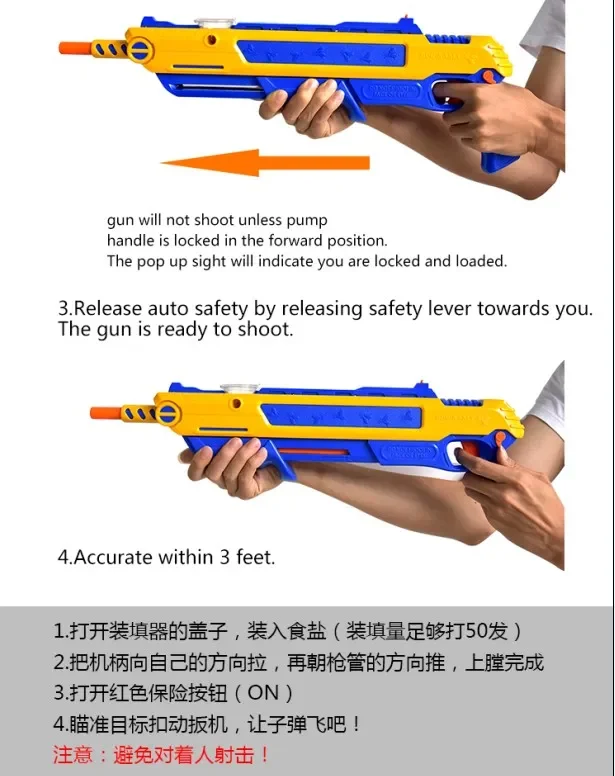 gun will not shoot unless pump handle is locked in the forward position. The pop up sight will indicate you are locked and loaded.

3.Release auto safety by releasing safety lever towards you. The gun is ready to shoot.

4.Accurate within 3 feet.

1.打开装填器的盖子，装入食盐（装填量足够打50发）
2.把机柄向自己的方向拉，再朝枪管的方向推，上膛完成
3.打开红色保险按钮（ON）
4.瞄准目标扣动扳机，让子弹飞吧！
注意：避免对着人射击！