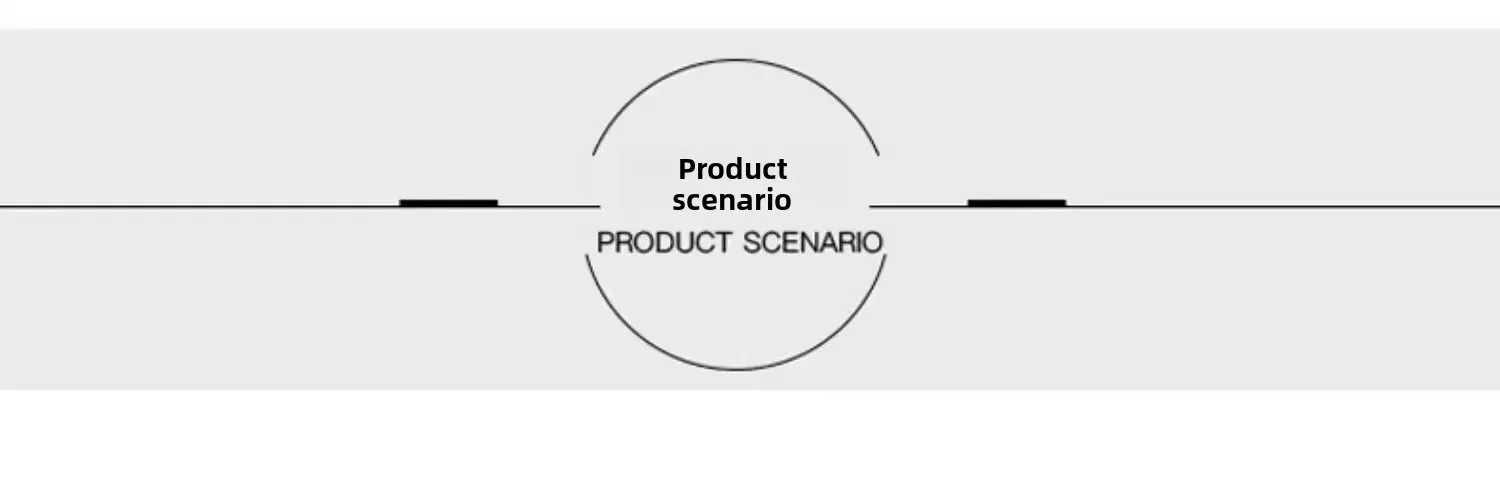 Product scenario

PRODUCT SCENARIO