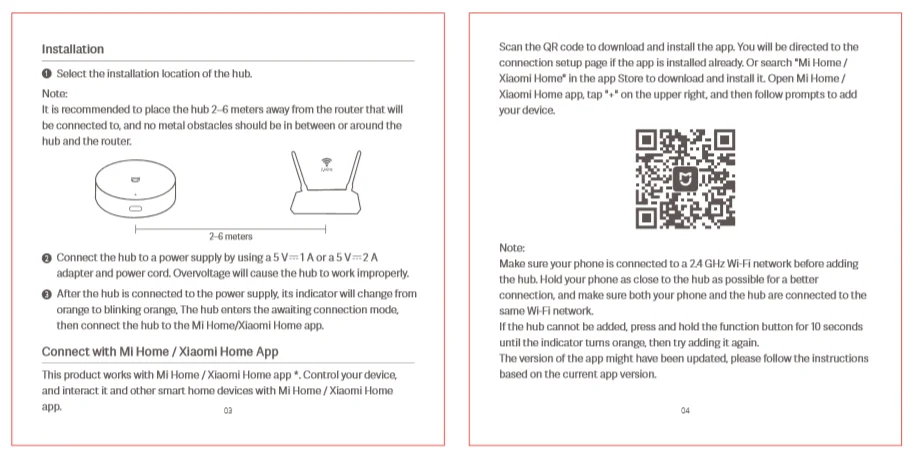 Installation

❶ Select the installation location of the hub.

Note:
It is recommended to place the hub 2–6 meters away from the router that will be connected to, and no metal obstacles should be in between or around the hub and the router.

2–6 meters

❷ Connect the hub to a power supply by using a 5 V⎓1 A or a 5 V⎓2 A adapter and power cord. Overvoltage will cause the hub to work improperly.

❸ After the hub is connected to the power supply, its indicator will change from orange to blinking orange. The hub enters the awaiting connection mode, then connect the hub to the Mi Home/Xiaomi Home app.

Connect with Mi Home / Xiaomi Home App

This product works with Mi Home / Xiaomi Home app *. Control your device, and interact it and other smart home devices with Mi Home / Xiaomi Home app.

03

Scan the QR code to download and install the app. You will be directed to the connection setup page if the app is installed already. Or search "Mi Home / Xiaomi Home" in the app Store to download and install it. Open Mi Home / Xiaomi Home app, tap "+" on the upper right, and then follow prompts to add your device.

Note:
Make sure your phone is connected to a 2.4 GHz Wi-Fi network before adding the hub. Hold your phone as close to the hub as possible for a better connection, and make sure both your phone and the hub are connected to the same Wi-Fi network.
If the hub cannot be added, press and hold the function button for 10 seconds until the indicator turns orange, then try adding it again.
The version of the app might have been updated, please follow the instructions based on the current app version.

04