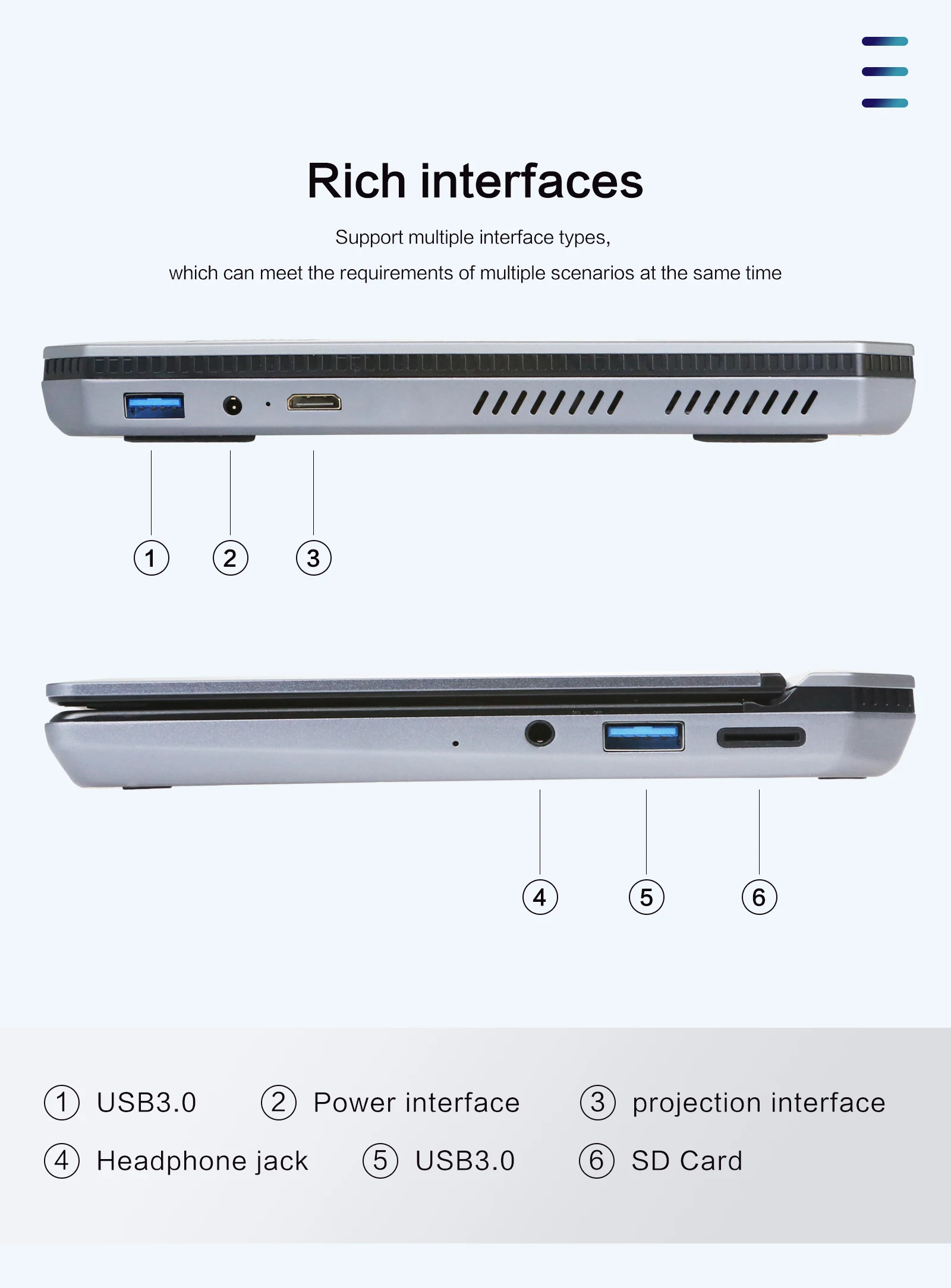 Rich interfaces

Support multiple interface types,

which can meet the requirements of multiple scenarios at the same time

1 2 3

4 5 6

1 USB3.0 2 Power interface 3 projection interface

4 Headphone jack 5 USB3.0 6 SD Card