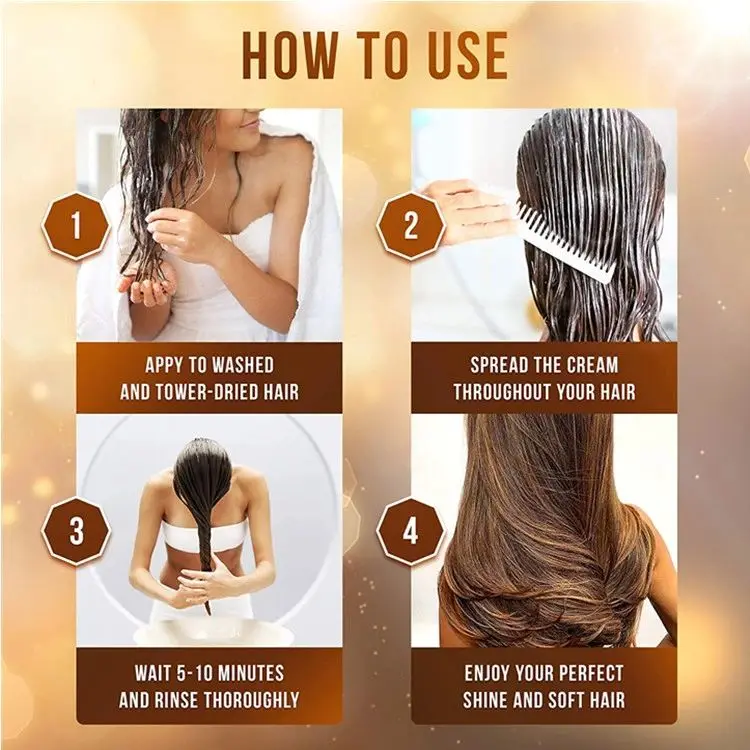 HOW TO USE

1

APPY TO WASHED AND TOWER-DRIED HAIR

2

SPREAD THE CREAM THROUGHOUT YOUR HAIR

3

WAIT 5-10 MINUTES AND RINSE THOROUGHLY

4

ENJOY YOUR PERFECT SHINE AND SOFT HAIR