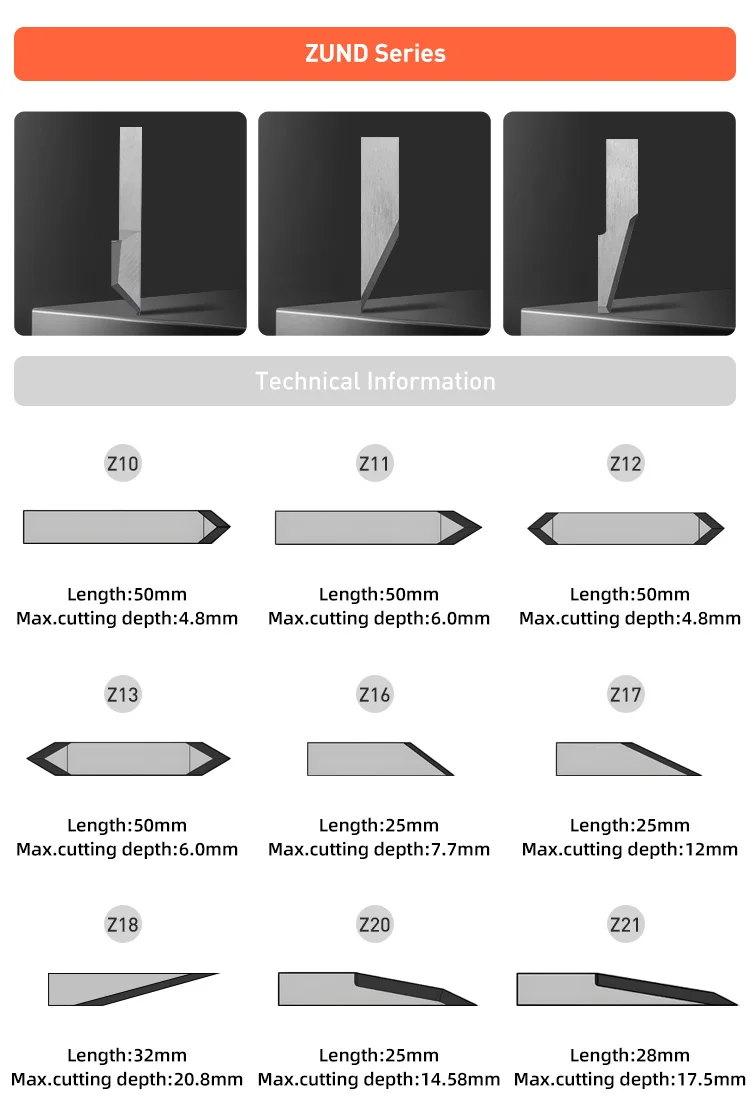 ZUND Series

Technical Information

Z10

Length:50mm
Max.cutting depth:4.8mm

Z11

Length:50mm
Max.cutting depth:6.0mm

Z12

Length:50mm
Max.cutting depth:4.8mm

Z13

Length:50mm
Max.cutting depth:6.0mm

Z16

Length:25mm
Max.cutting depth:7.7mm

Z17

Length:25mm
Max.cutting depth:12mm

Z18

Length:32mm
Max.cutting depth:20.8mm

Z20

Length:25mm
Max.cutting depth:14.58mm

Z21

Length:28mm
Max.cutting depth:17.5mm